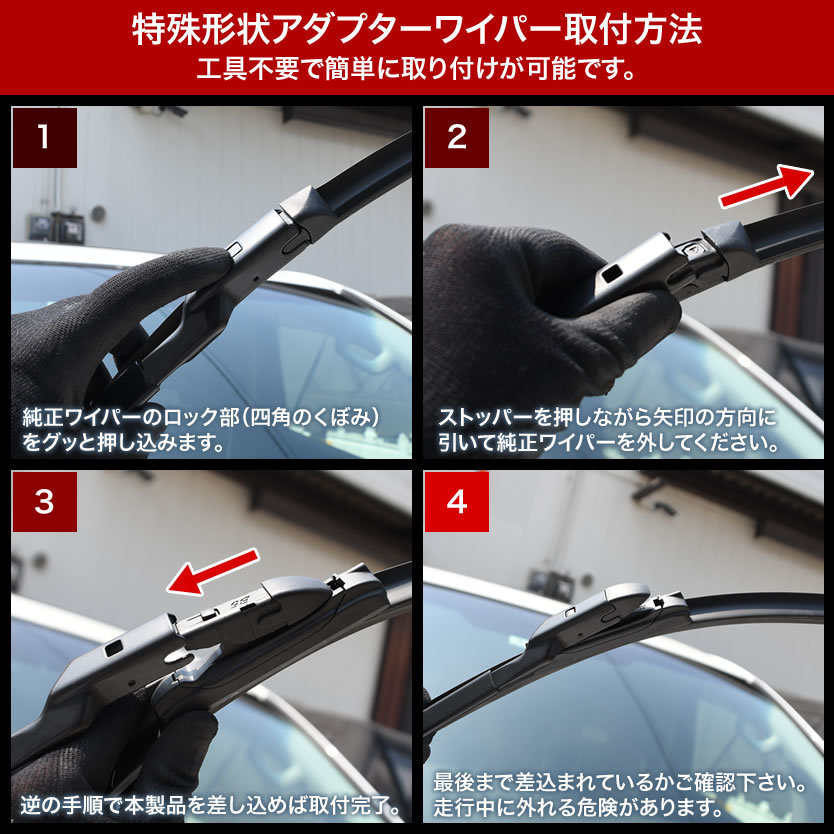 特殊形状アダプターワイパー取付方法
工具不要で簡単に取り付けが可能です。

1

純正ワイパーのロック部(四角のくぼみ)をグッと押し込みます。

2

ストッパーを押しながら矢印の方向に引いて純正ワイパーを外してください。

3

逆の手順で本製品を差し込めば取付完了。

4

最後まで差込まれているかご確認下さい。走行中に外れる危険があります。