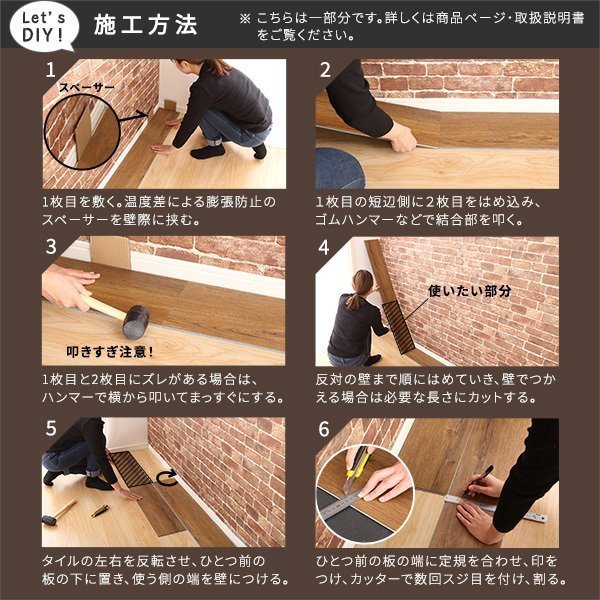 Let's DIY!

施工方法

※ こちらは一部分です。詳しくは商品ページ・取扱説明書をご覧ください。

1

スペーサー

1枚目を敷く。温度差による膨張防止のスペーサーを壁際に挟む。

2

1枚目の短辺側に2枚目をはめ込み、ゴムハンマーなどで結合部を叩く。

3

叩きすぎ注意!

1枚目と2枚目にズレがある場合は、ハンマーで横から叩いてまっすぐにする。

4

使いたい部分

反対の壁まで順にはめていき、壁でつかえる場合は必要な長さにカットする。

5

タイルの左右を反転させ、ひとつ前の板の下に置き、使う側の端を壁につける。

6

ひとつ前の板の端に定規を合わせ、印をつけ、カッターで数回スジ目を付け、割る。