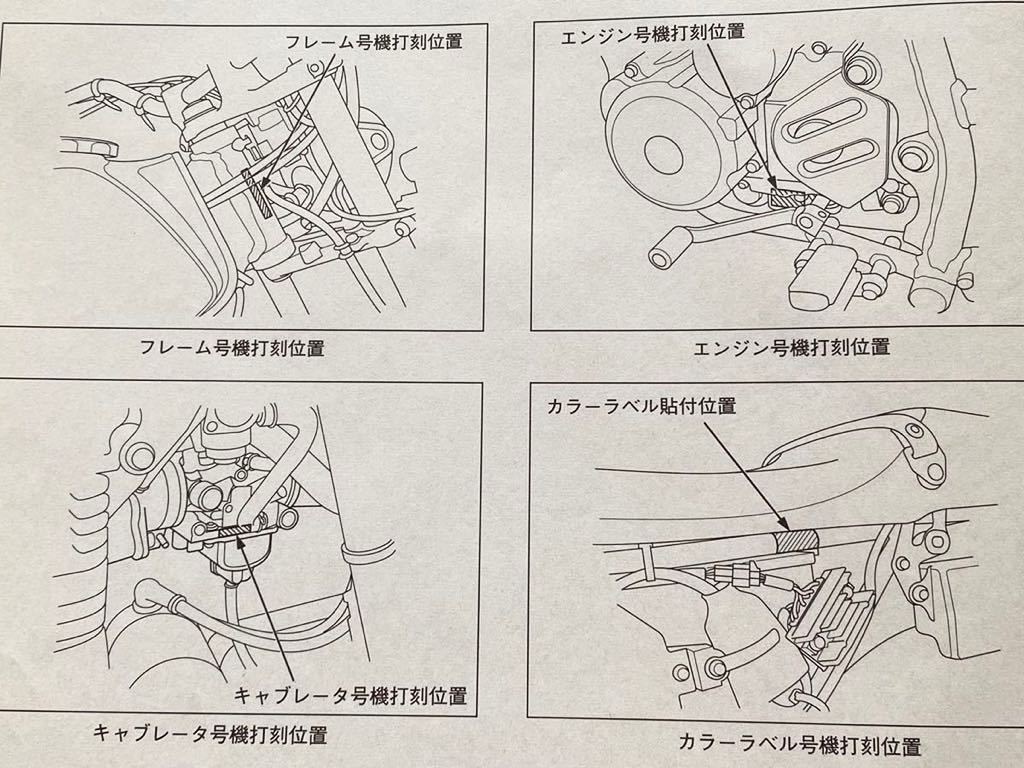 フレーム号機打刻位置

フレーム号機打刻位置

エンジン号機打刻位置

エンジン号機打刻位置

キャブレータ号機打刻位置

キャブレータ号機打刻位置

カラーラベル貼付位置

カラーラベル号機打刻位置