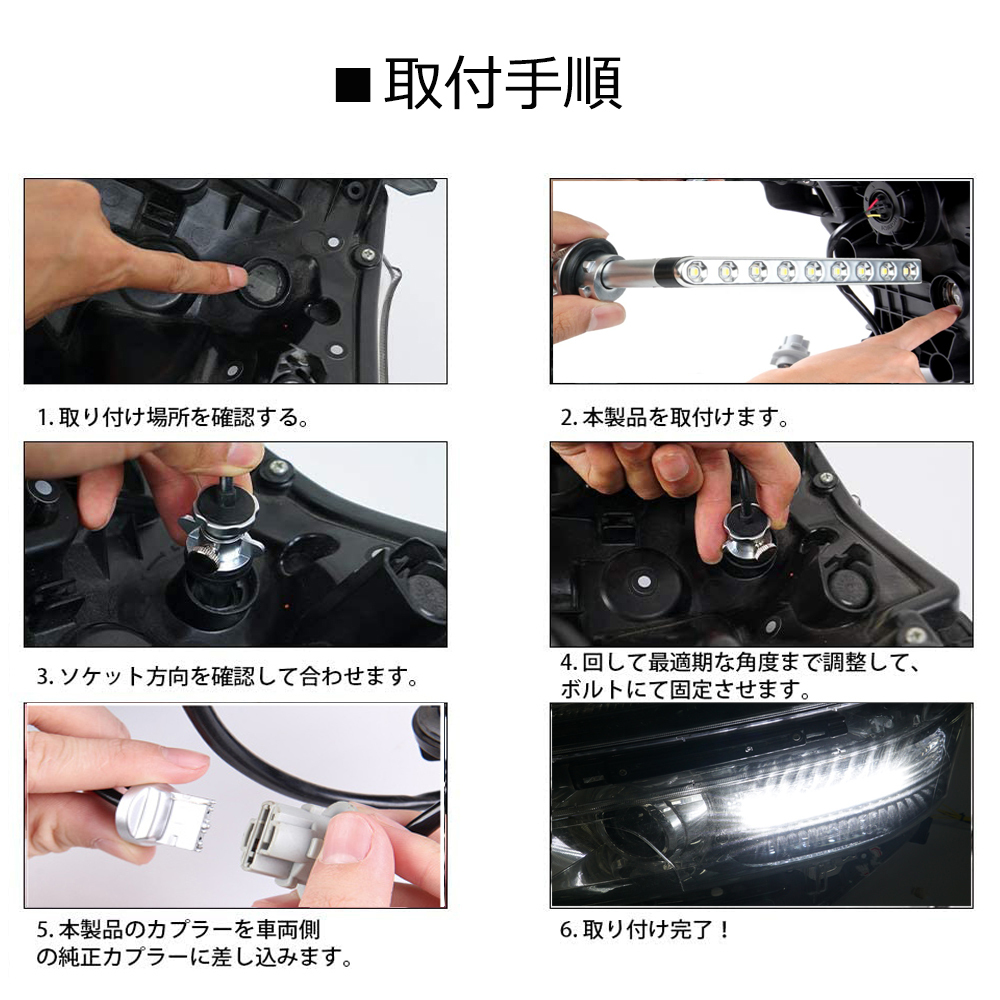 ■取付手順

1. 取り付け場所を確認する。

2. 本製品を取付けます。

3. ソケット方向を確認して合わせます。

4. 回して最適期な角度まで調整して、ボルトにて固定させます。

5. 本製品のカプラーを車両側の純正カプラーに差し込みます。

6. 取り付け完了！