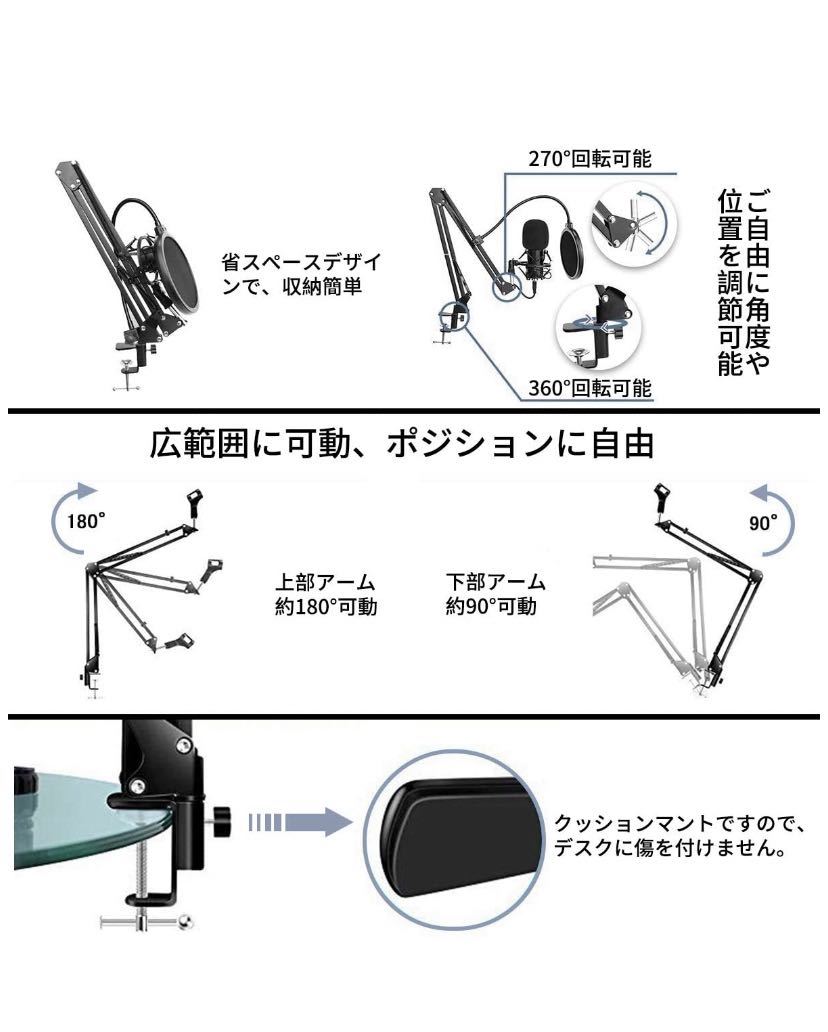 省スペースデザインで、収納簡単

270°回転可能

360°回転可能

ご自由に角度や位置を調節可能

広範囲に可動、ポジションに自由

180°

上部アーム
約180°可動

下部アーム
約90°可動

90°

クッションマントですので、デスクに傷を付けません。