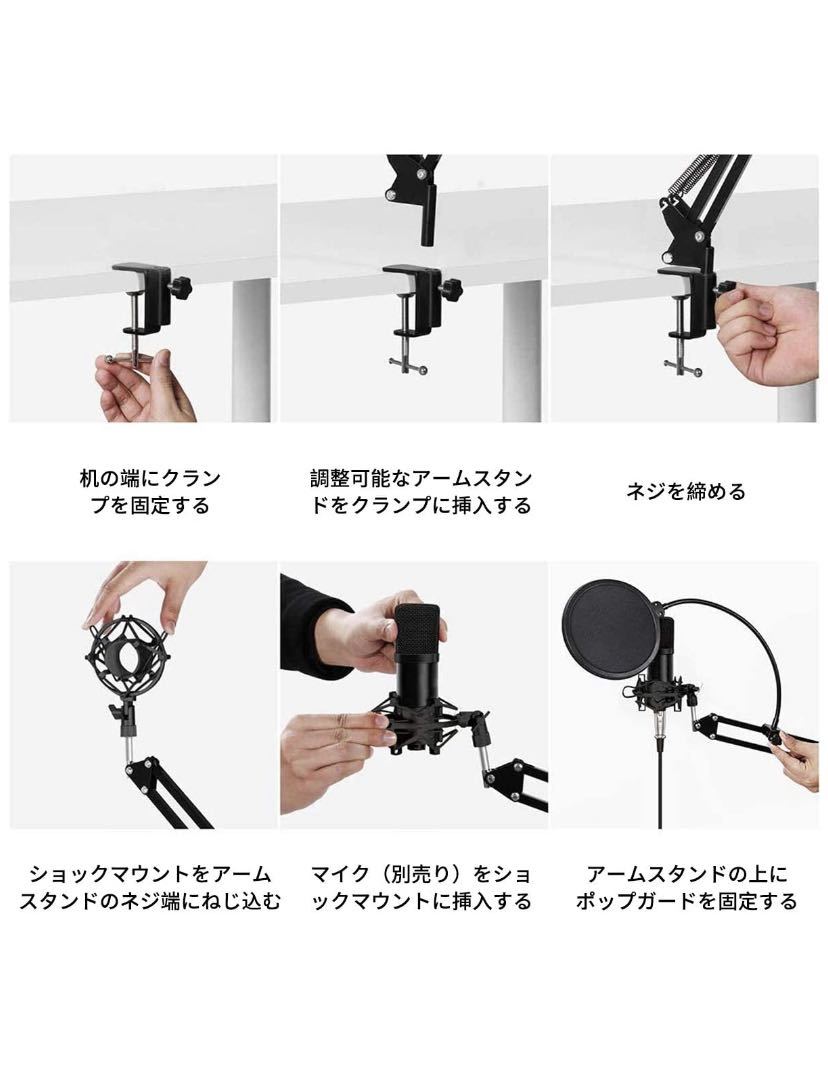 机の端にクランプを固定する

調整可能なアームスタンドをクランプに挿入する

ネジを締める

ショックマウントをアームスタンドのネジ端にねじ込む

マイク（別売り）をショックマウントに挿入する

アームスタンドの上にポップガードを固定する