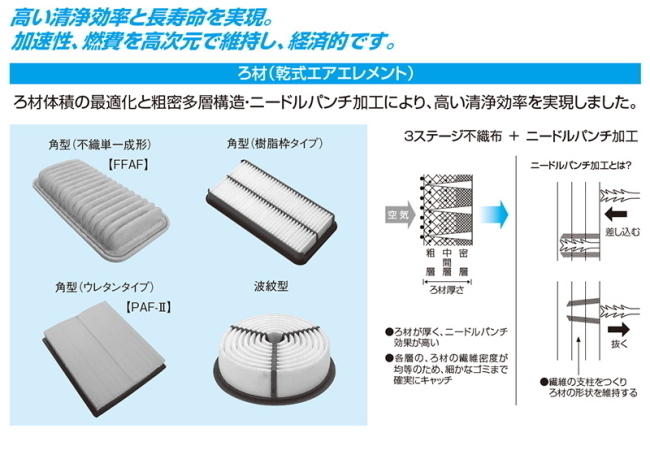 高い清浄効率と長寿命を実現。
加速性、燃費を高次元で維持し、経済的です。

ろ材（乾式エアエレメント）

ろ材体積の最適化と粗密多層構造・ニードルパンチ加工により、高い清浄効率を実現しました。

角型（不織単一成形）
【FFAF】

角型（樹脂枠タイプ）

角型（ウレタンタイプ）
【PAF-Ⅱ】

波紋型

3ステージ不織布 ＋ ニードルパンチ加工

空気

粗層
中間層
密層

ろ材厚さ

●ろ材が厚く、ニードルパンチ効果が高い

●各層の、ろ材の繊維密度が均等のため、細かなゴミまで確実にキャッチ

ニードルパンチ加工とは?

差し込む

抜く

●繊維の支柱をつくりろ材の形状を維持する