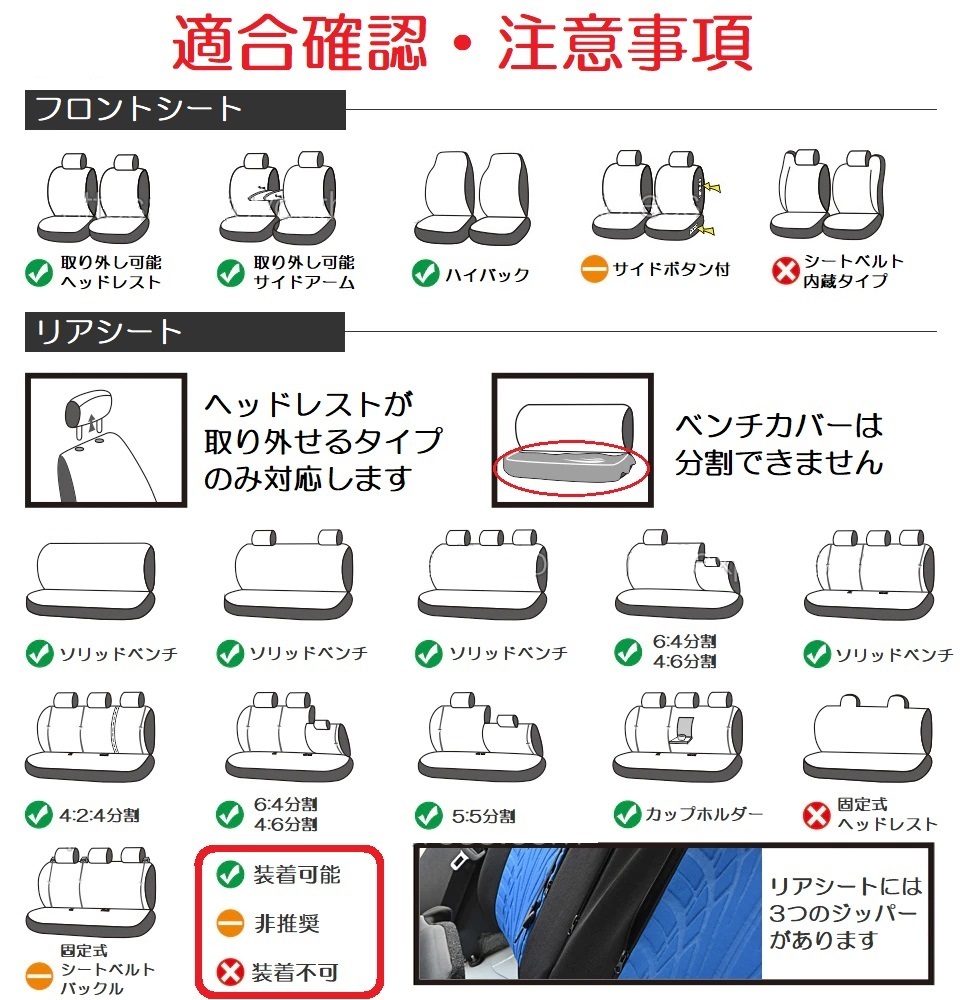 適合確認・注意事項

フロントシート

取り外し可能
ヘッドレスト

取り外し可能
サイドアーム

ハイバック

サイドボタン付

シートベルト
内蔵タイプ

リアシート

ヘッドレストが
取り外せるタイプ
のみ対応します

ベンチカバーは
分割できません

ソリッドベンチ

ソリッドベンチ

ソリッドベンチ

6:4分割
4:6分割

ソリッドベンチ

4:2:4分割

6:4分割
4:6分割

5:5分割

カップホルダー

固定式
ヘッドレスト

固定式
シートベルト
バックル

装着可能

非推奨

装着不可

リアシートには
3つのジッパー
があります