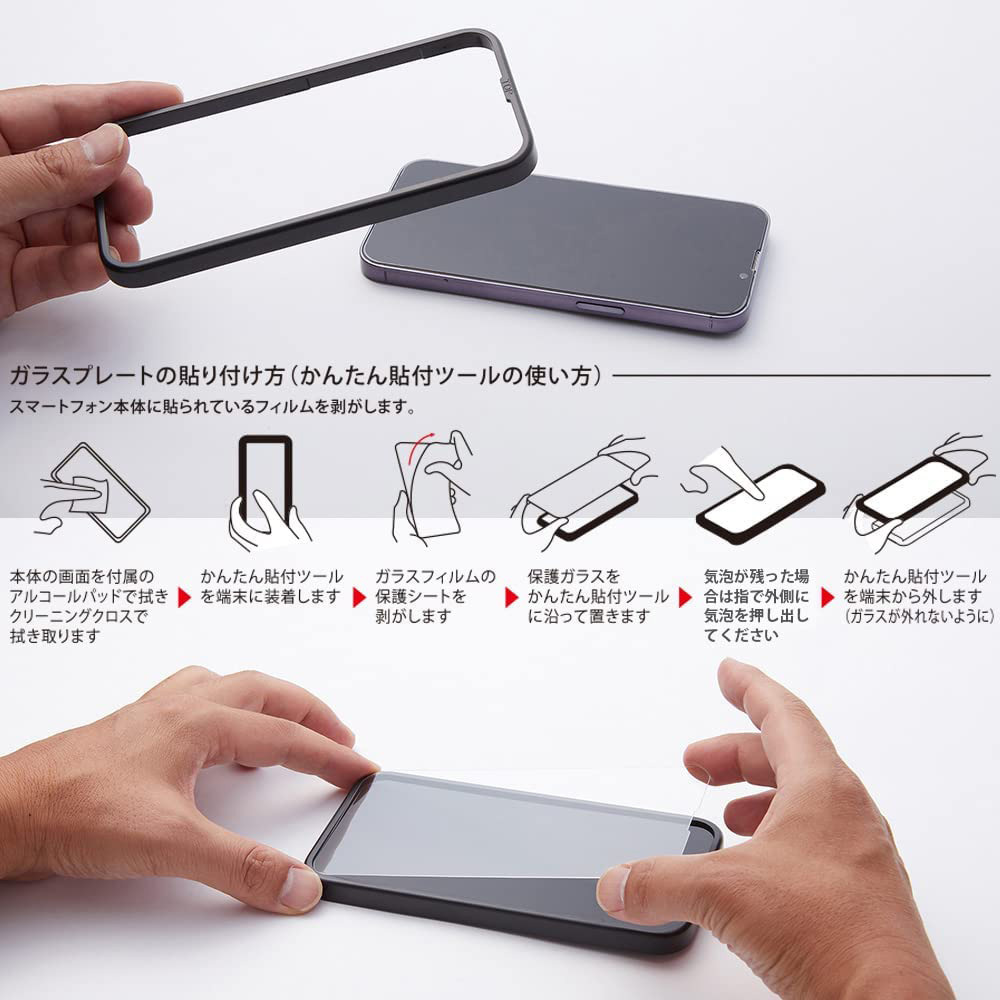 ガラスプレートの貼り付け方（かんたん貼付ツールの使い方）

スマートフォン本体に貼られているフィルムを剥がします。

本体の画面を付属のアルコールパッドで拭きクリーニングクロスで拭き取ります

かんたん貼付ツールを端末に装着します

ガラスフィルムの保護シートを剥がします

保護ガラスをかんたん貼付ツールに沿って置きます

気泡が残った場合は指で外側に気泡を押し出してください

かんたん貼付ツールを端末から外します（ガラスが外れないように）