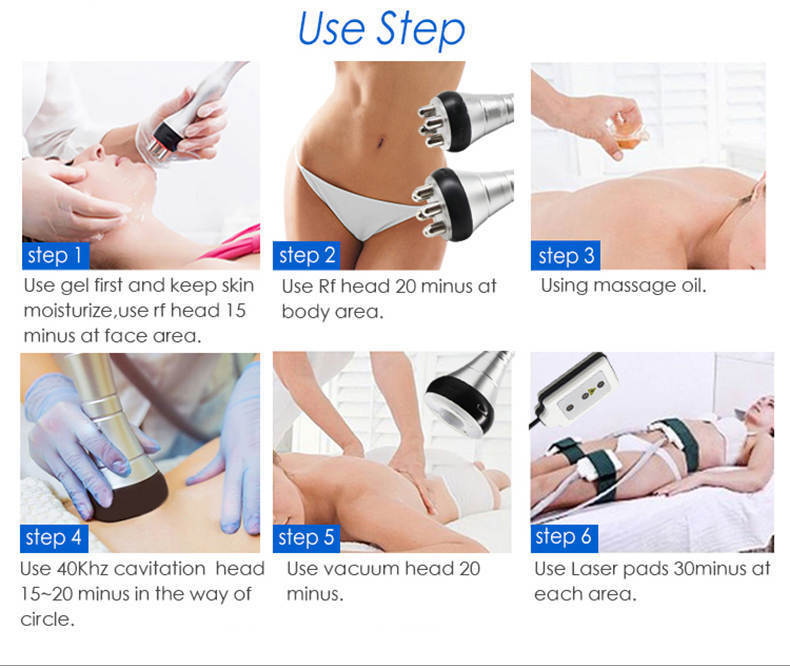 Use Step

step 1
Use gel first and keep skin moisturize,use rf head 15 minus at face area.

step 2
Use Rf head 20 minus at body area.

step 3
Using massage oil.

step 4
Use 40Khz cavitation head 15~20 minus in the way of circle.

step 5
Use vacuum head 20 minus.

step 6
Use Laser pads 30minus at each area.