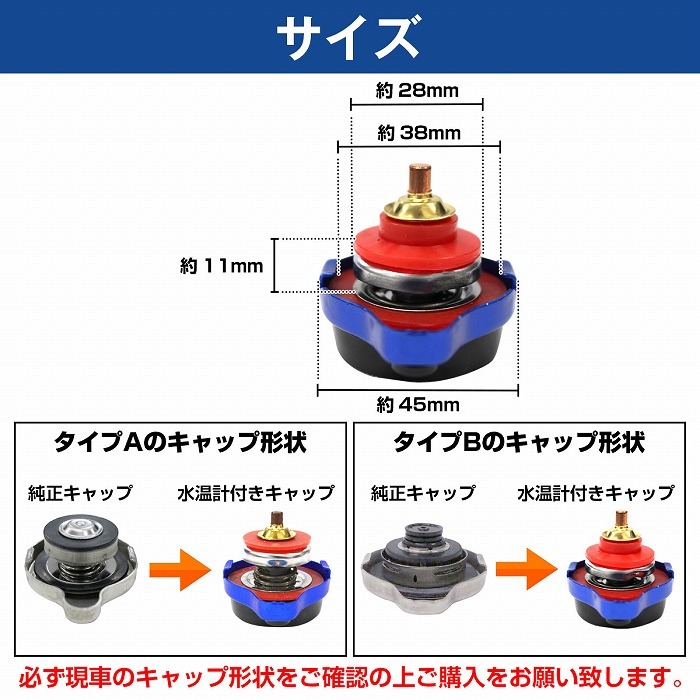 サイズ

約 28mm

約 38mm

約 11mm

約 45mm

タイプAのキャップ形状

純正キャップ

水温計付きキャップ

タイプBのキャップ形状

純正キャップ

水温計付きキャップ

必ず現車のキャップ形状をご確認の上ご購入をお願い致します。