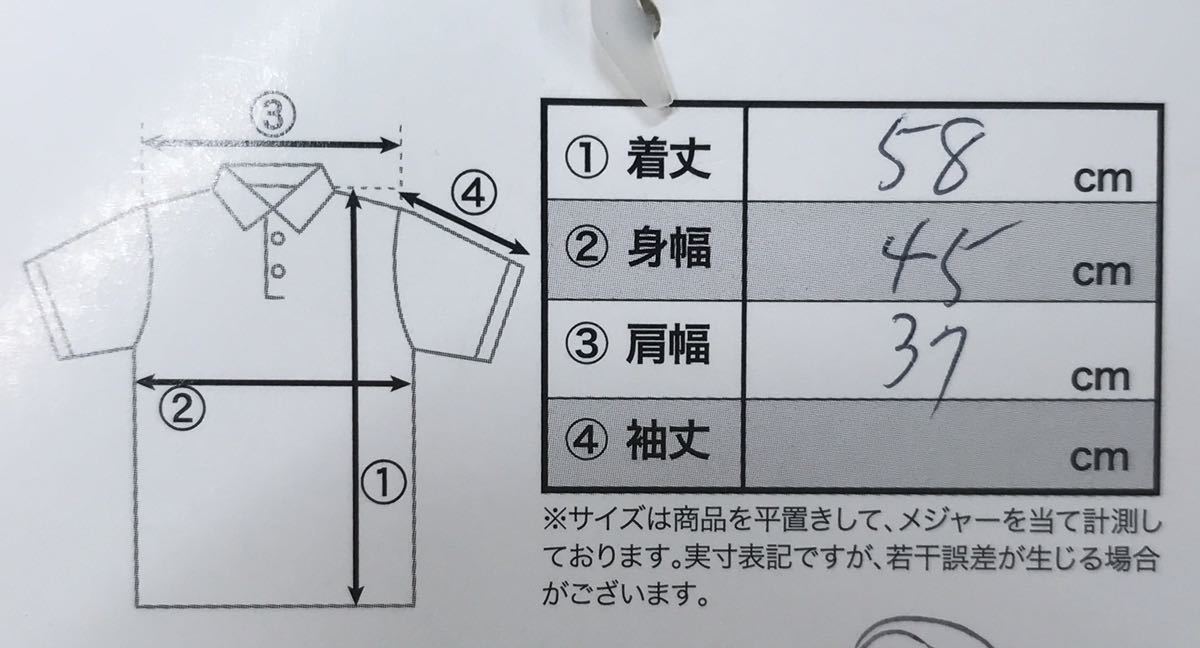 ③
④
②
①

| ① 着丈 | 58 cm |
|---|---|
| ② 身幅 | 45 cm |
| ③ 肩幅 | 37 cm |
| ④ 袖丈 | cm |

※サイズは商品を平置きして、メジャーを当て計測しております。実寸表記ですが、若干誤差が生じる場合がございます。