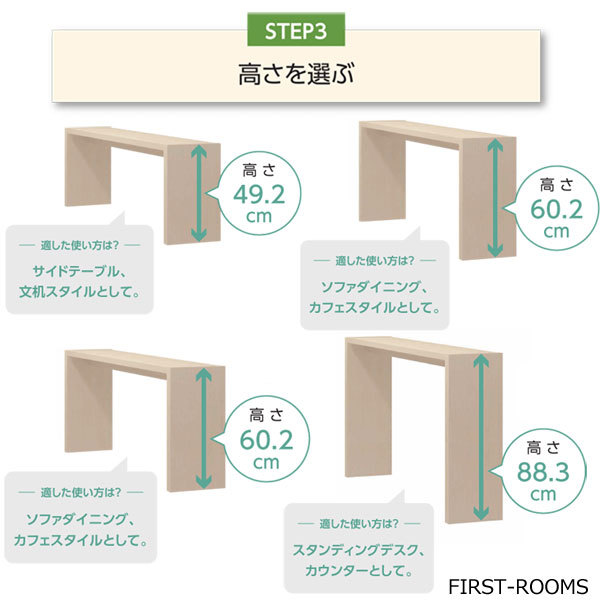 STEP3

高さを選ぶ

高さ
49.2
cm

— 適した使い方は? —
サイドテーブル、
文机スタイルとして。

高さ
60.2
cm

— 適した使い方は? —
ソファダイニング、
カフェスタイルとして。

高さ
60.2
cm

— 適した使い方は? —
ソファダイニング、
カフェスタイルとして。

高さ
88.3
cm

— 適した使い方は? —
スタンディングデスク、
カウンターとして。

FIRST-ROOMS