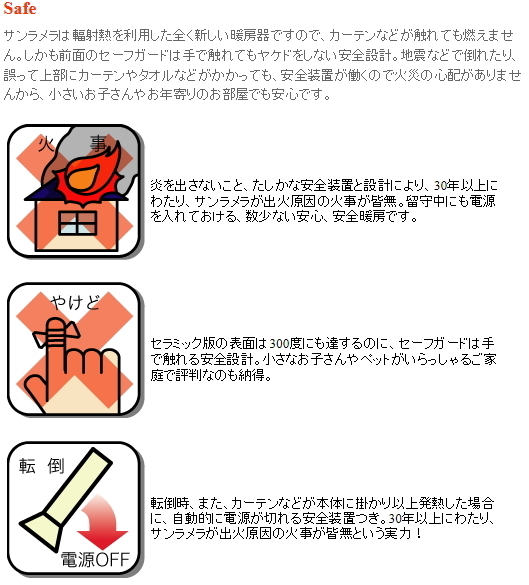 Safe

サンラメラは輻射熱を利用した全く新しい暖房器ですので、カーテンなどが触れても燃えません。しかも前面のセーフガードは手で触れてもヤケドをしない安全設計。地震などで倒れたり、誤って上部にカーテンやタオルなどがかかっても、安全装置が働くので火災の心配がありませんから、小さいお子さんやお年寄りのお部屋でも安心です。

火 事

炎を出さないこと、たしかな安全装置と設計により、30年以上にわたり、サンラメラが出火原因の火事が皆無。留守中にも電源を入れておける、数少ない安心、安全暖房です。

やけど

セラミック版の表面は300度にも達するのに、セーフガードは手で触れる安全設計。小さなお子さんやペットがいらっしゃるご家庭で評判なのも納得。

転 倒

電源OFF

転倒時、また、カーテンなどが本体に掛かり以上発熱した場合に、自動的に電源が切れる安全装置つき。30年以上にわたり、サンラメラが出火原因の火事が皆無という実力！