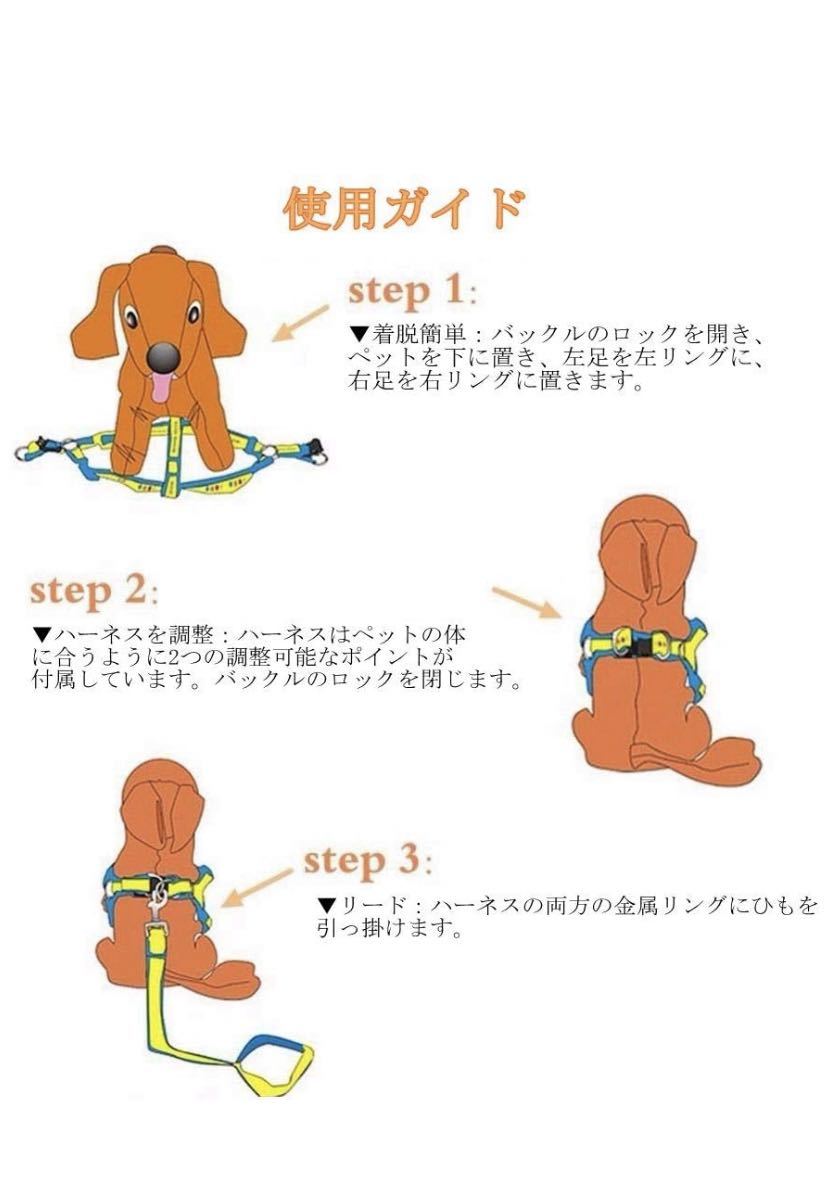 使用ガイド

step 1:

▼着脱簡単：バックルのロックを開き、ペットを下に置き、左足を左リングに、右足を右リングに置きます。

step 2:

▼ハーネスを調整：ハーネスはペットの体に合うように2つの調整可能なポイントが付属しています。バックルのロックを閉じます。

step 3:

▼リード：ハーネスの両方の金属リングにひもを引っ掛けます。