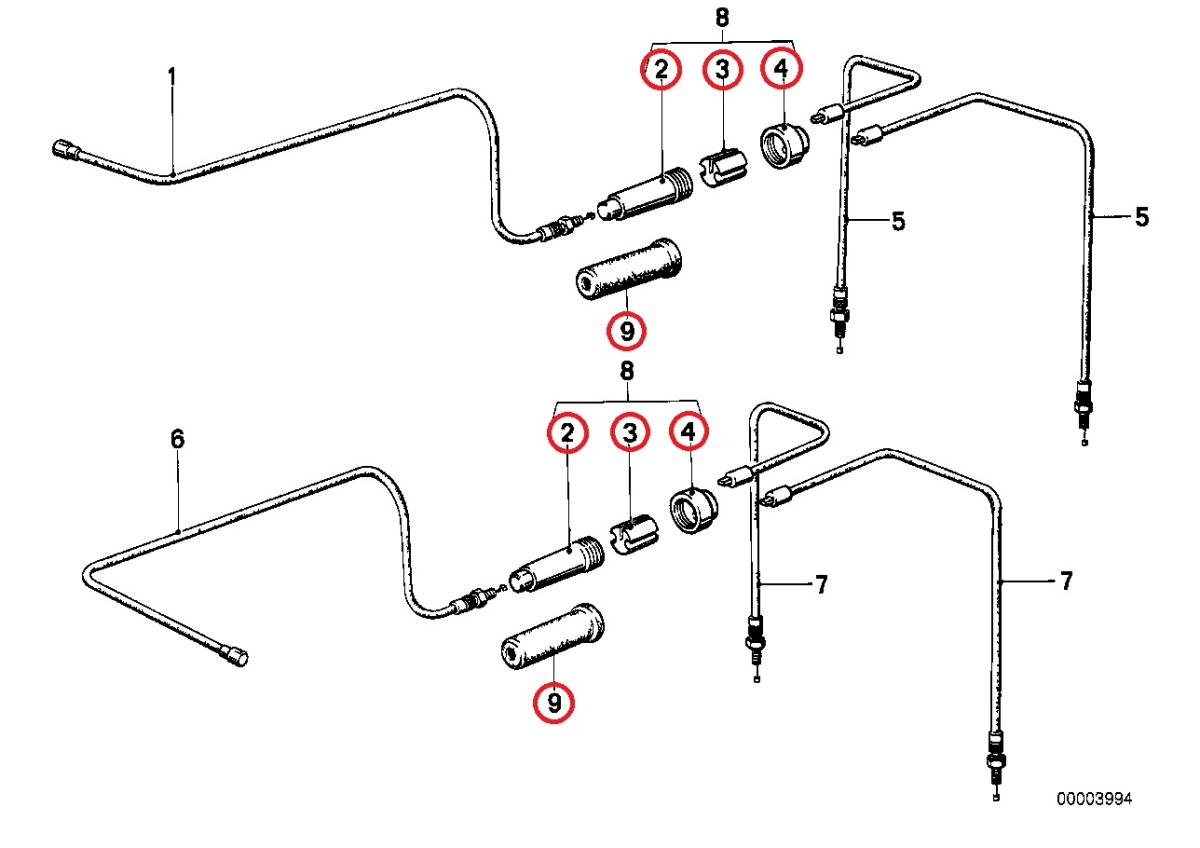 8
1
2
3
4
5
5
9
8
6
2
3
4
7
7
9
00003994