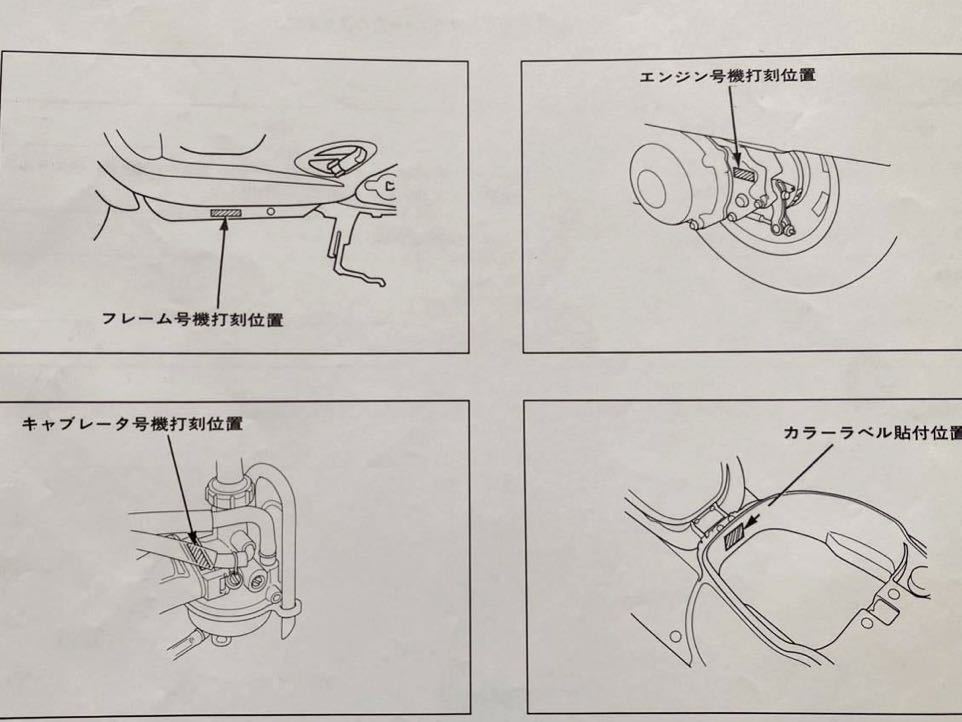 フレーム号機打刻位置

エンジン号機打刻位置

キャブレータ号機打刻位置

カラーラベル貼付位置