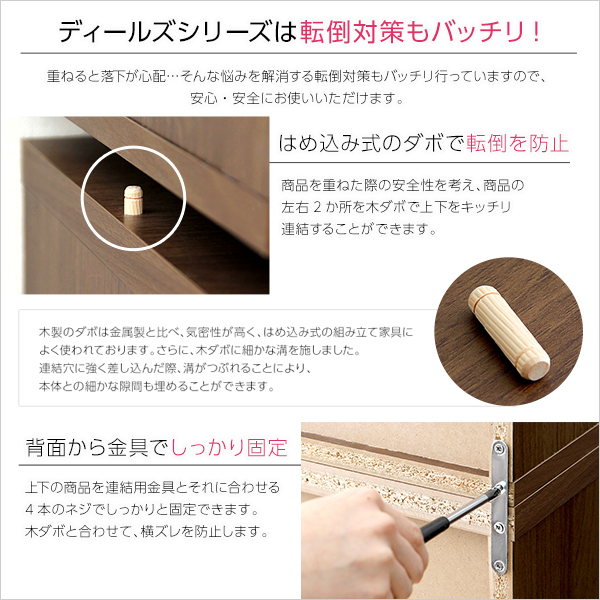 ディールズシリーズは転倒対策もバッチリ！

重ねると落下が心配…そんな悩みを解消する転倒対策もバッチリ行っていますので、安心・安全にお使いいただけます。

はめ込み式のダボで転倒を防止

商品を重ねた際の安全性を考え、商品の左右２か所を木ダボで上下をキッチリ連結することができます。

木製のダボは金属製と比べ、気密性が高く、はめ込み式の組み立て家具によく使われております。さらに、木ダボに細かな溝を施しました。連結穴に強く差し込んだ際、溝がつぶれることにより、本体との細かな隙間も埋めることができます。

背面から金具でしっかり固定

上下の商品を連結用金具とそれに合わせる４本のネジでしっかりと固定できます。木ダボと合わせて、横ズレを防止します。