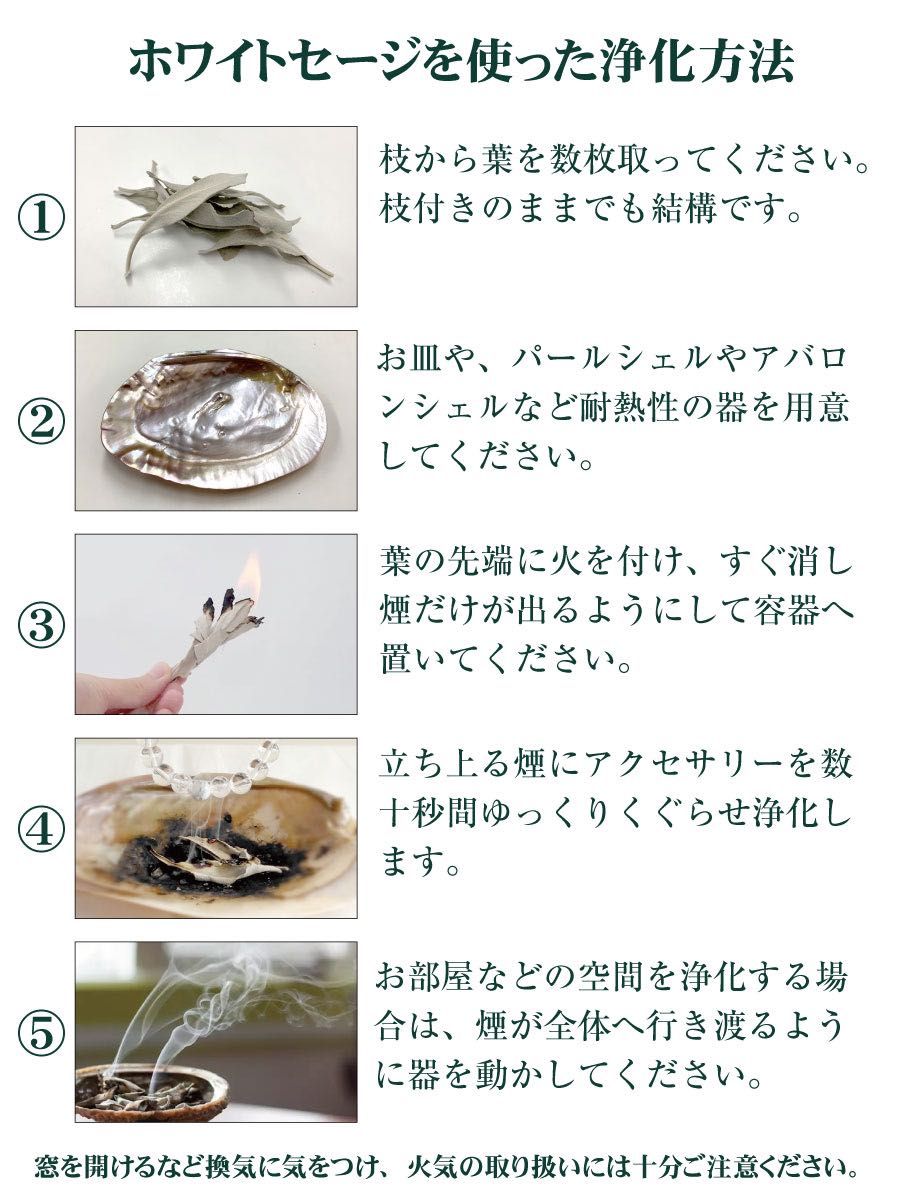 ホワイトセージを使った浄化方法

①
枝から葉を数枚取ってください。枝付きのままでも結構です。

②
お皿や、パールシェルやアバロンシェルなど耐熱性の器を用意してください。

③
葉の先端に火を付け、すぐ消し煙だけが出るようにして容器へ置いてください。

④
立ち上る煙にアクセサリーを数十秒間ゆっくりくぐらせ浄化します。

⑤
お部屋などの空間を浄化する場合は、煙が全体へ行き渡るように器を動かしてください。

窓を開けるなど換気に気をつけ、火気の取り扱いには十分ご注意ください。