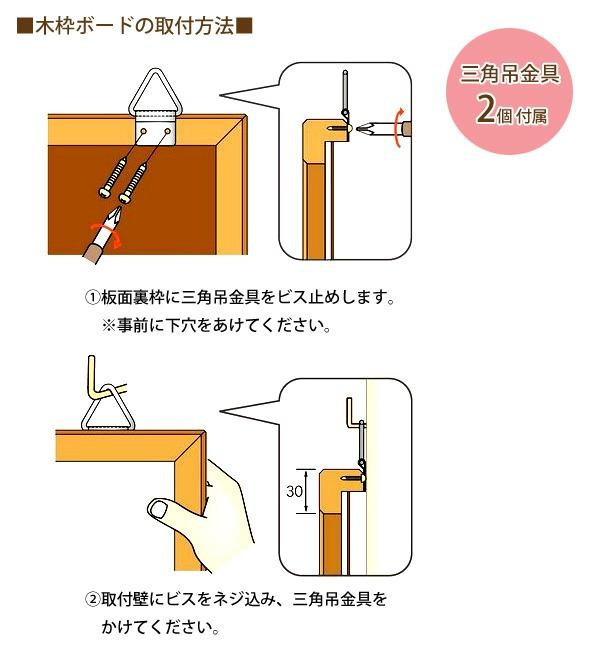 ■木枠ボードの取付方法■

三角吊金具
2個付属

①板面裏枠に三角吊金具をビス止めします。
※事前に下穴をあけてください。

30

②取付壁にビスをネジ込み、三角吊金具をかけてください。