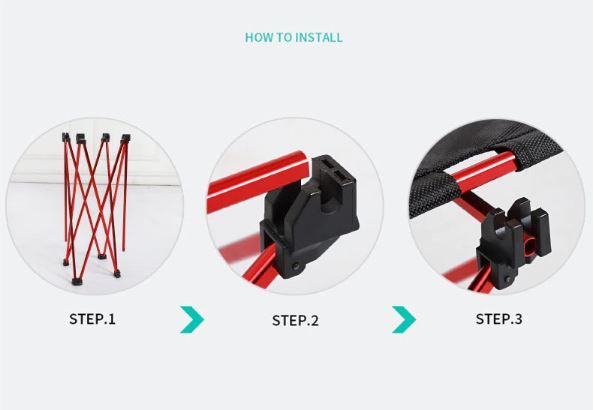 HOW TO INSTALL

STEP.1

STEP.2

STEP.3