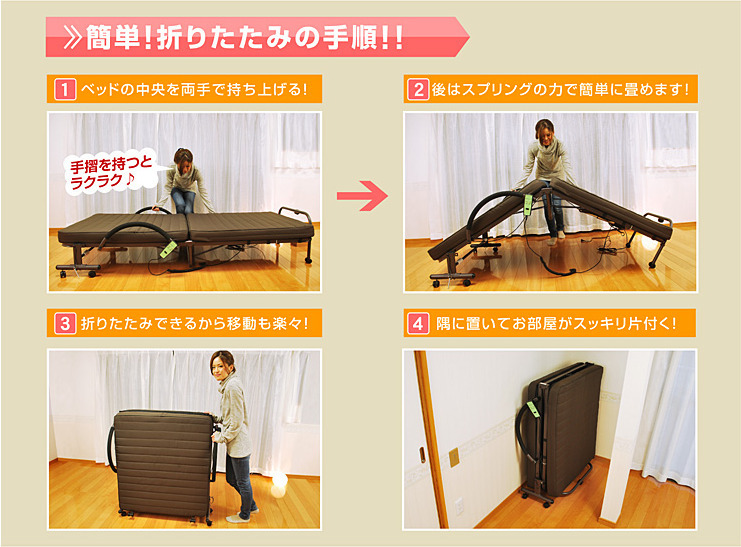 ≫簡単!折りたたみの手順!!

1 ベッドの中央を両手で持ち上げる!

手摺を持つとラクラク♪

2 後はスプリングの力で簡単に畳めます!

3 折りたたみできるから移動も楽々!

4 隅に置いてお部屋がスッキリ片付く!