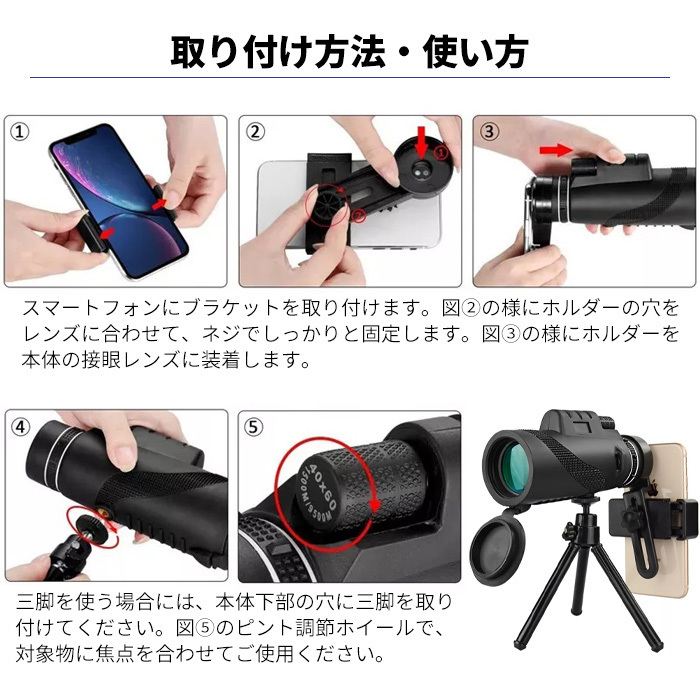 取り付け方法・使い方

①

②

①

②

③

スマートフォンにブラケットを取り付けます。図②の様にホルダーの穴をレンズに合わせて、ネジでしっかりと固定します。図③の様にホルダーを本体の接眼レンズに装着します。

④

⑤

40x60

1500M/9500M

三脚を使う場合には、本体下部の穴に三脚を取り付けてください。図⑤のピント調節ホイールで、対象物に焦点を合わせてご使用ください。