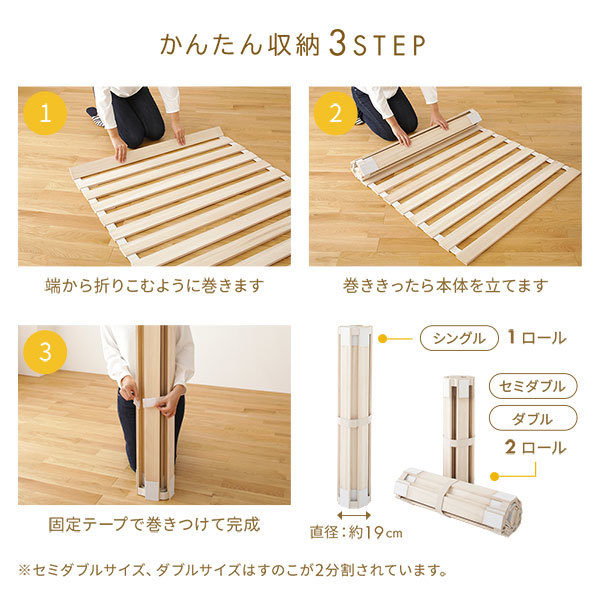 かんたん収納 3STEP

1

端から折りこむように巻きます

2

巻ききったら本体を立てます

3

固定テープで巻きつけて完成

シングル 1ロール

セミダブル

ダブル

2ロール

直径：約19cm

※セミダブルサイズ、ダブルサイズはすのこが2分割されています。