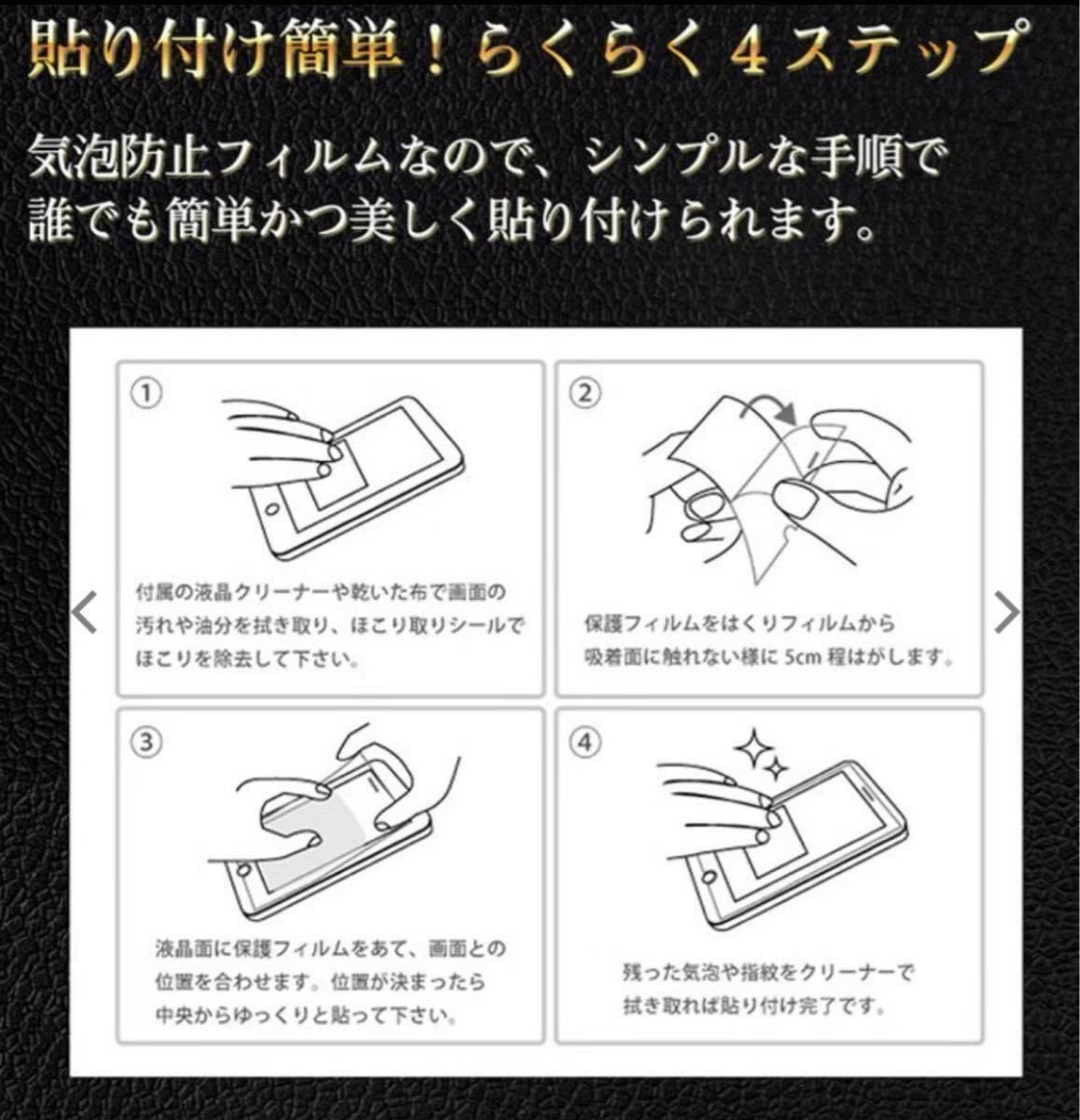 貼り付け簡単！らくらく４ステップ

気泡防止フィルムなので、シンプルな手順で誰でも簡単かつ美しく貼り付けられます。

①

付属の液晶クリーナーや乾いた布で画面の汚れや油分を拭き取り、ほこり取りシールでほこりを除去して下さい。

②

保護フィルムをはくりフィルムから吸着面に触れない様に 5cm 程はがします。

③

液晶面に保護フィルムをあて、画面との位置を合わせます。位置が決まったら中央からゆっくりと貼って下さい。

④

残った気泡や指紋をクリーナーで拭き取れば貼り付け完了です。