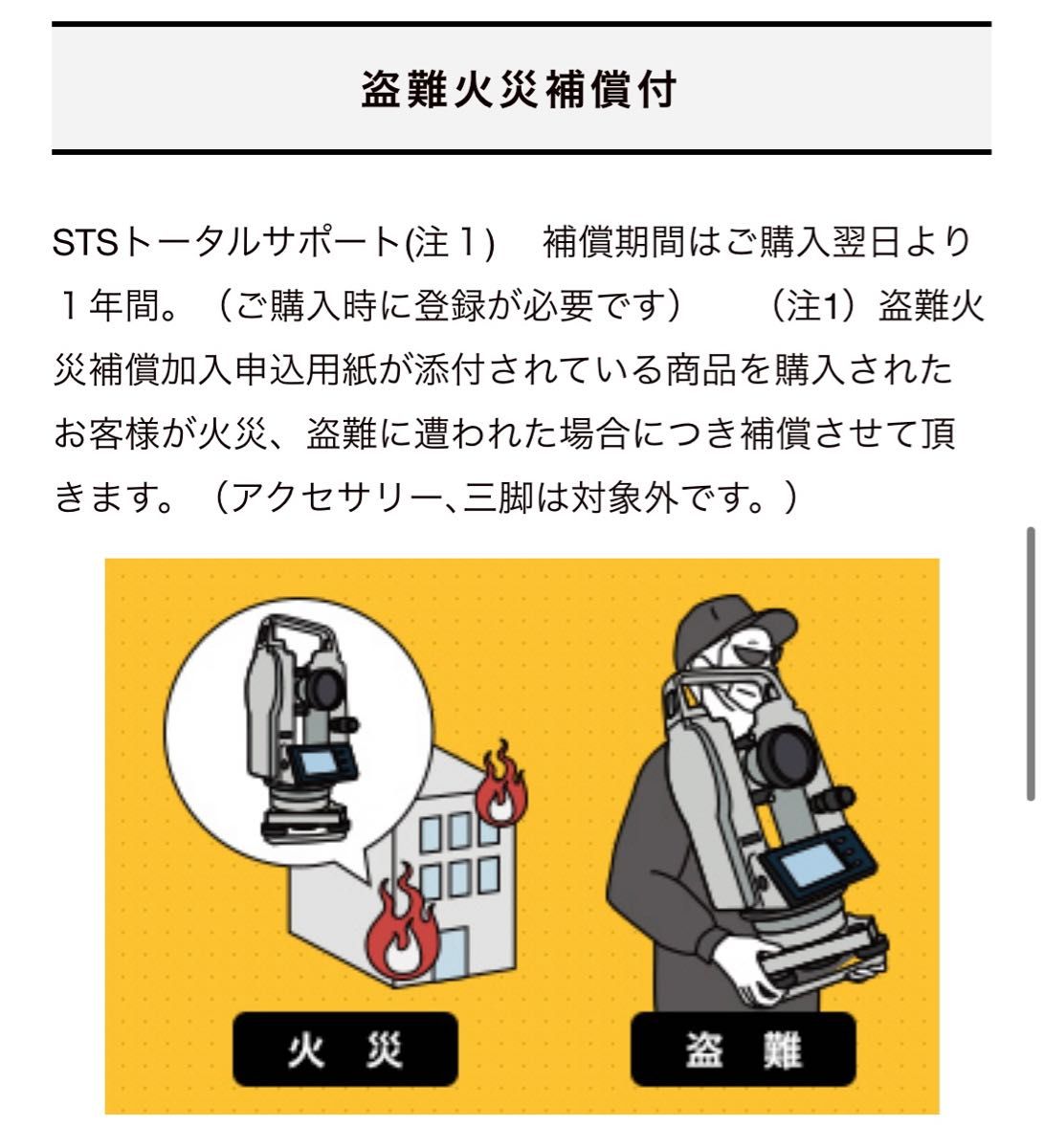 盗難火災補償付

STSトータルサポート(注１)　補償期間はご購入翌日より１年間。（ご購入時に登録が必要です）　（注1）盗難火災補償加入申込用紙が添付されている商品を購入されたお客様が火災、盗難に遭われた場合につき補償させて頂きます。（アクセサリー、三脚は対象外です。）

火 災

盗 難