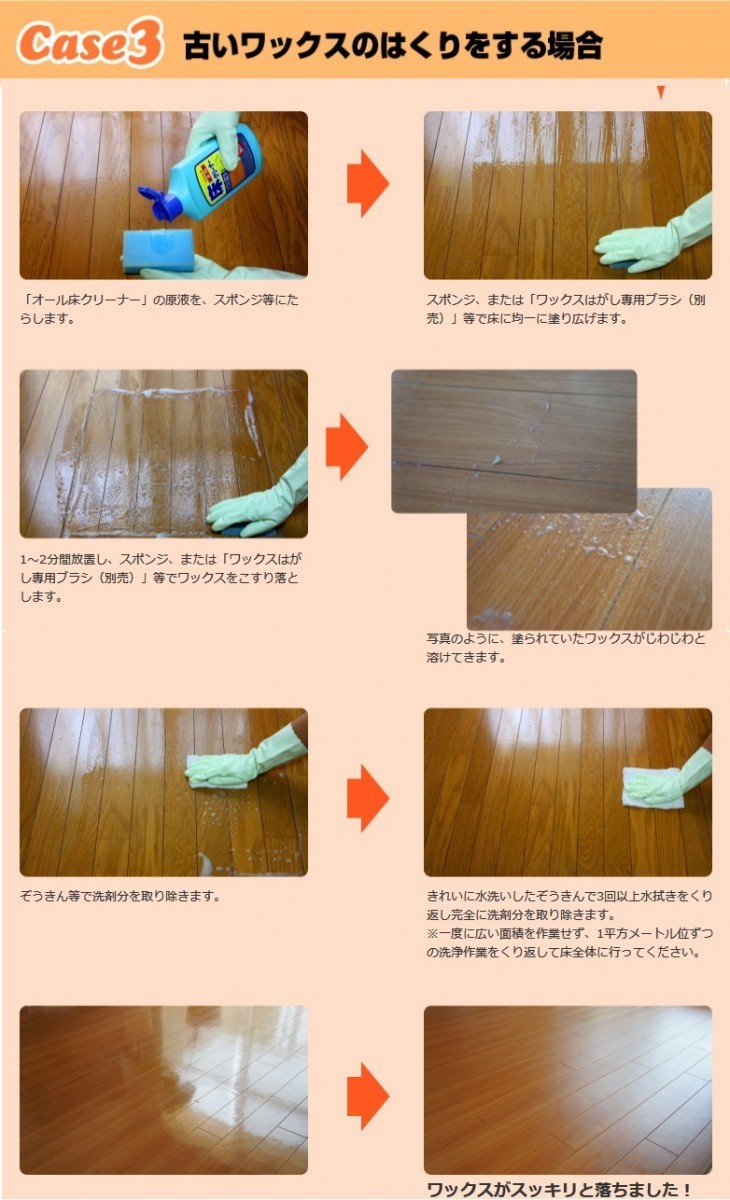 Case3 古いワックスのはくりをする場合

「オール床クリーナー」の原液を、スポンジ等にたらします。

スポンジ、または「ワックスはがし専用ブラシ（別売）」等で床に均一に塗り広げます。

1～2分間放置し、スポンジ、または「ワックスはがし専用ブラシ（別売）」等でワックスをこすり落とします。

写真のように、塗られていたワックスがじわじわと溶けてきます。

ぞうきん等で洗剤分を取り除きます。

きれいに水洗いしたぞうきんで3回以上水拭きをくり返し完全に洗剤分を取り除きます。
※一度に広い面積を作業せず、1平方メートル位ずつの洗浄作業をくり返して床全体に行ってください。

ワックスがスッキリと落ちました！