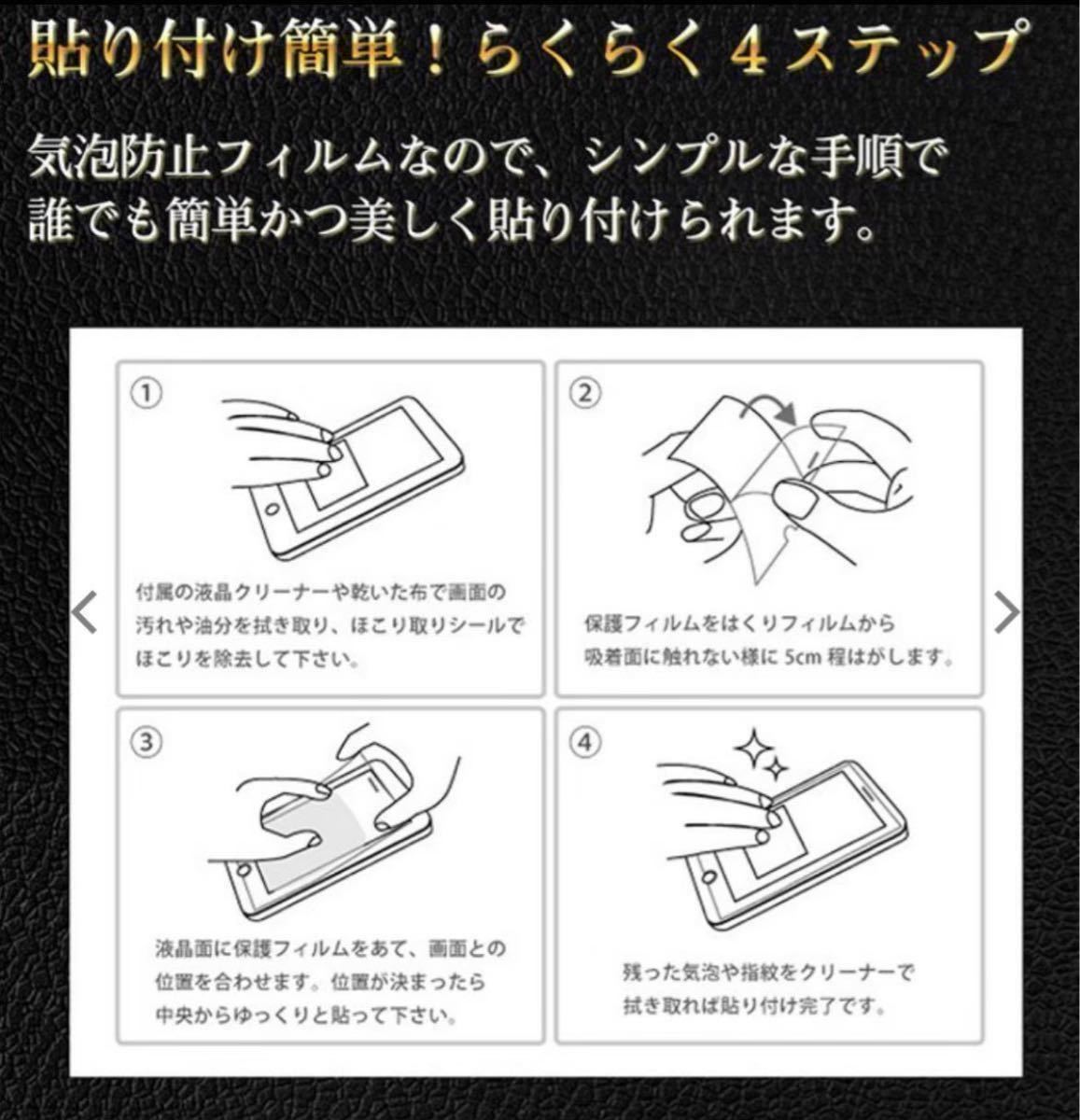 貼り付け簡単！らくらく４ステップ

気泡防止フィルムなので、シンプルな手順で誰でも簡単かつ美しく貼り付けられます。

①

付属の液晶クリーナーや乾いた布で画面の汚れや油分を拭き取り、ほこり取りシールでほこりを除去して下さい。

②

保護フィルムをはくりフィルムから吸着面に触れない様に 5cm 程はがします。

③

液晶面に保護フィルムをあて、画面との位置を合わせます。位置が決まったら中央からゆっくりと貼って下さい。

④

残った気泡や指紋をクリーナーで拭き取れば貼り付け完了です。