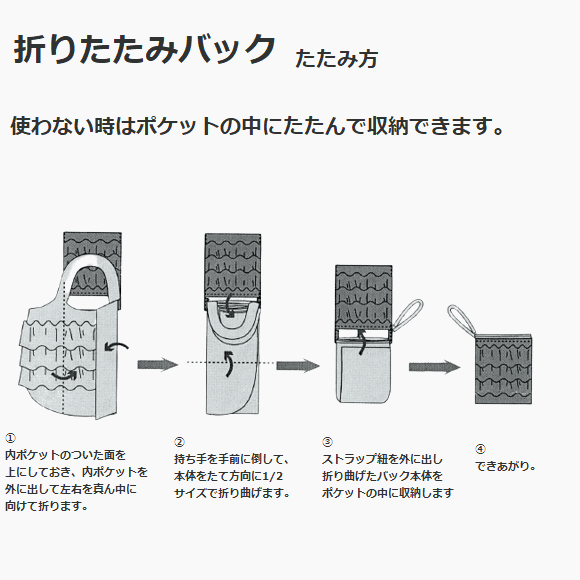 折りたたみバック たたみ方

使わない時はポケットの中にたたんで収納できます。

①
内ポケットのついた面を上にしておき、内ポケットを外に出して左右を真ん中に向けて折ります。

②
持ち手を手前に倒して、本体をたて方向に1/2サイズで折り曲げます。

③
ストラップ紐を外に出し折り曲げたバック本体をポケットの中に収納します

④
できあがり。