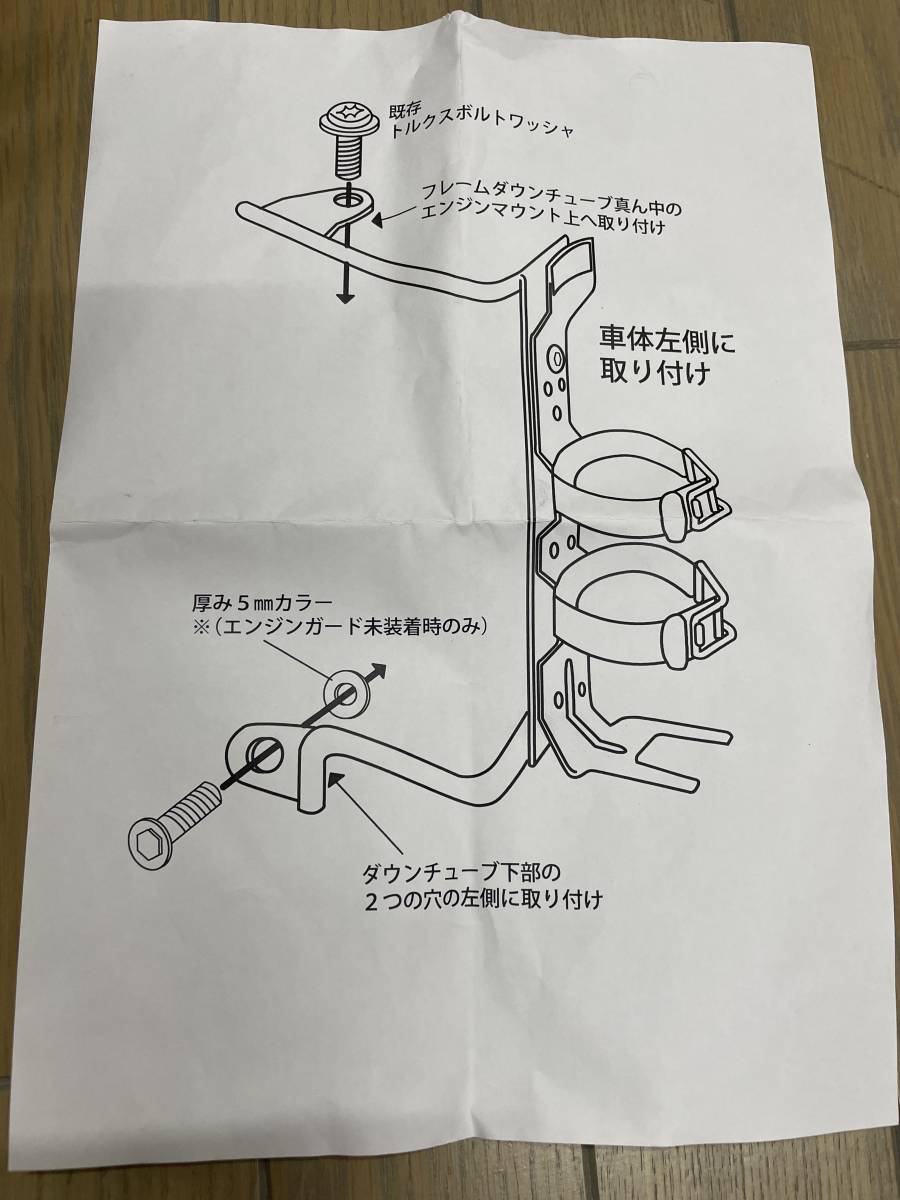 既存
トルクスボルトワッシャ

フレームダウンチューブ真ん中の
エンジンマウント上へ取り付け

車体左側に
取り付け

厚み５㎜カラー
※（エンジンガード未装着時のみ）

ダウンチューブ下部の
２つの穴の左側に取り付け