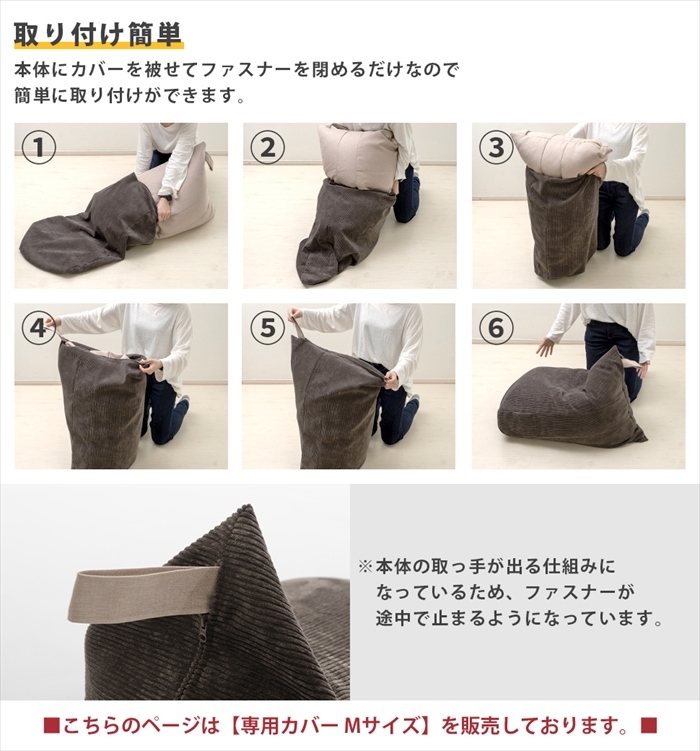 取り付け簡単

本体にカバーを被せてファスナーを閉めるだけなので簡単に取り付けができます。

①

②

③

④

⑤

⑥

※本体の取っ手が出る仕組みになっているため、ファスナーが途中で止まるようになっています。

■こちらのページは【専用カバー Mサイズ】を販売しております。■