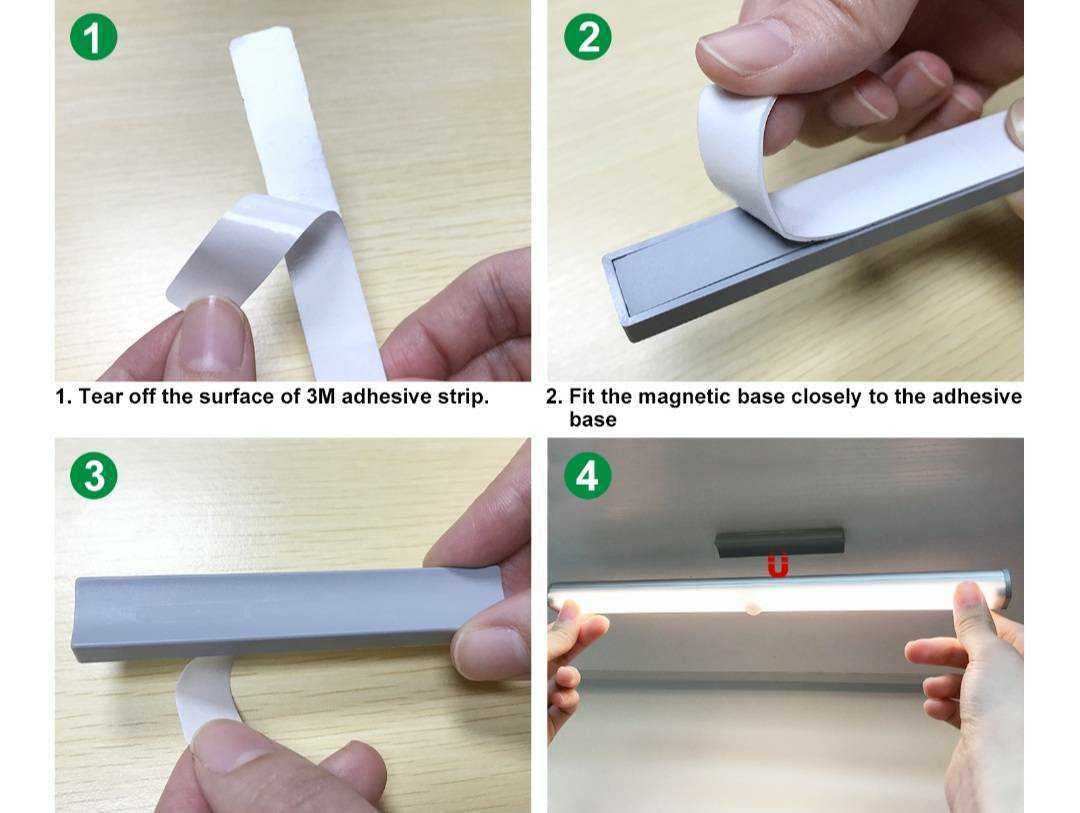 1

2

1. Tear off the surface of 3M adhesive strip.

2. Fit the magnetic base closely to the adhesive base

3

4