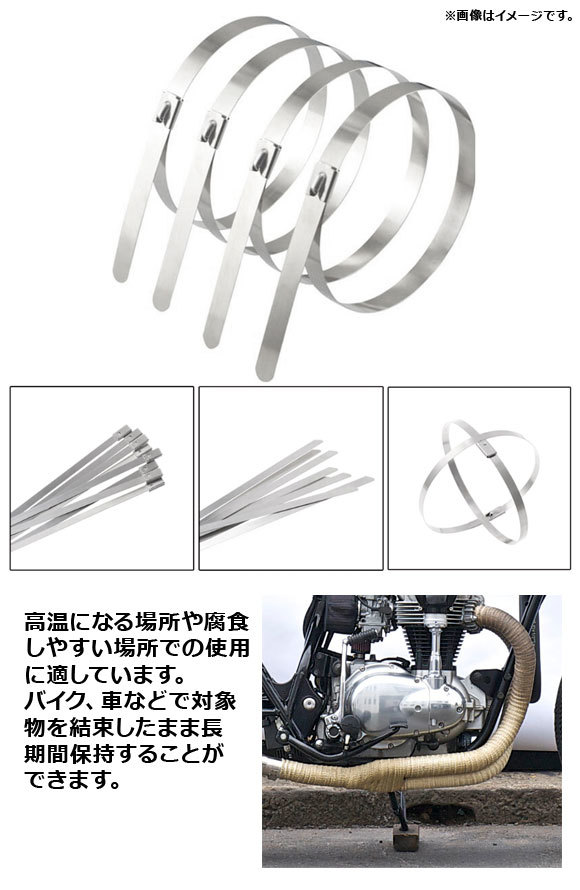 ※画像はイメージです。

高温になる場所や腐食しやすい場所での使用に適しています。
バイク、車などで対象物を結束したまま長期間保持することができます。