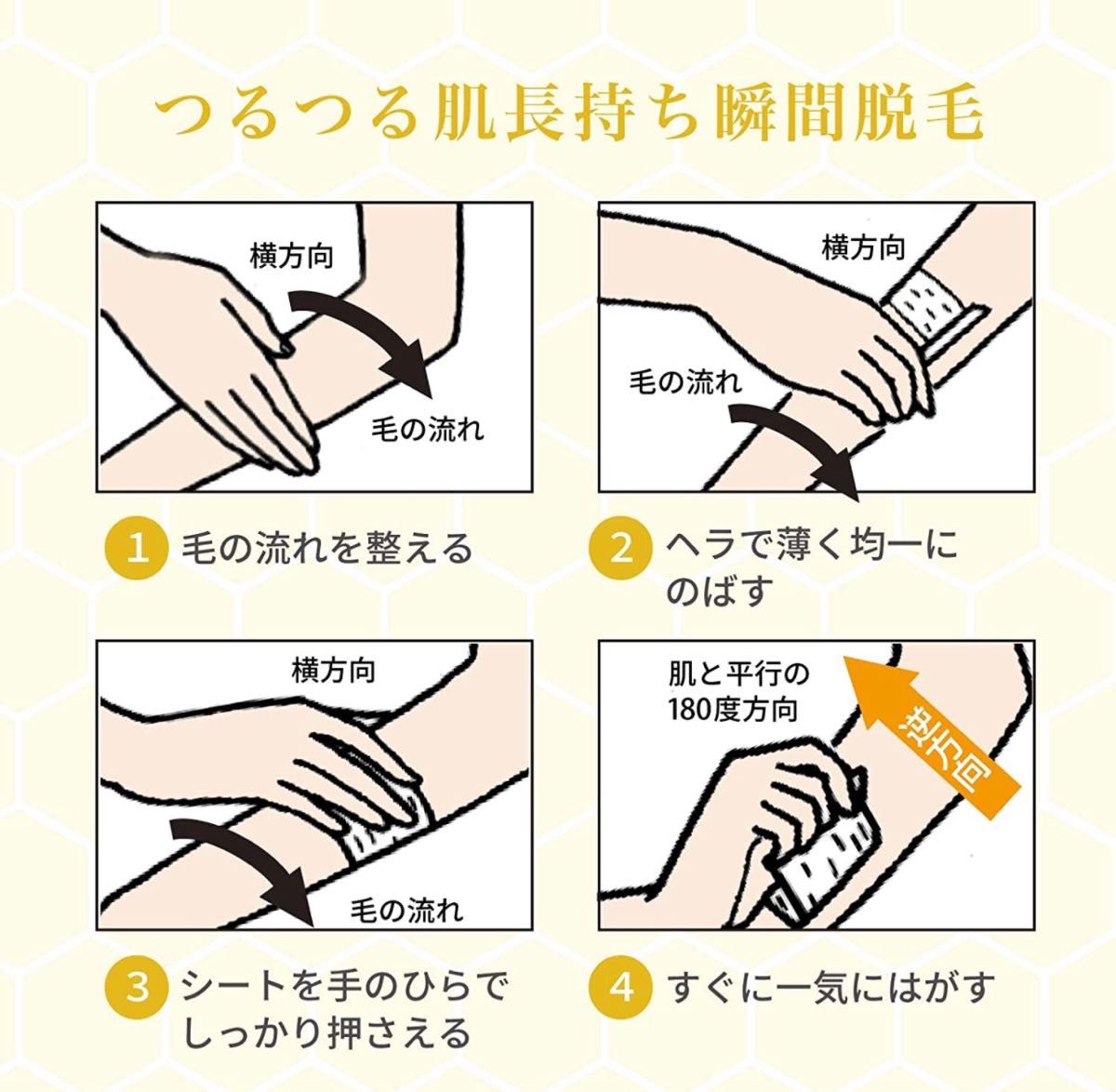 つるつる肌長持ち瞬間脱毛

横方向

毛の流れ

1 毛の流れを整える

横方向

毛の流れ

2 ヘラで薄く均一にのばす

横方向

毛の流れ

3 シートを手のひらでしっかり押さえる

肌と平行の180度方向

逆方向

4 すぐに一気にはがす