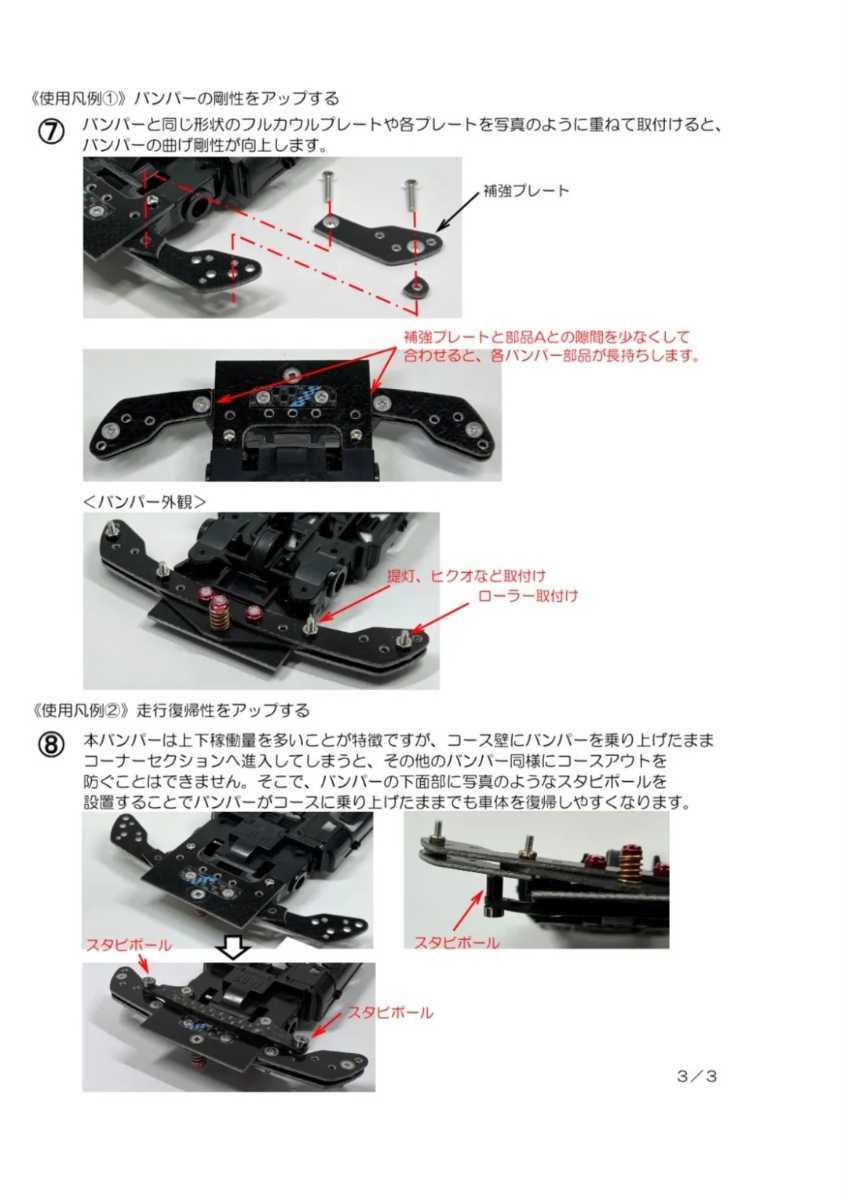 《使用凡例①》バンパーの剛性をアップする

⑦ バンパーと同じ形状のフルカウルプレートや各プレートを写真のように重ねて取付けると、バンパーの曲げ剛性が向上します。

補強プレート

補強プレートと部品Aとの隙間を少なくして合わせると、各バンパー部品が長持ちします。

＜バンパー外観＞

提灯、ヒクオなど取付け

ローラー取付け

《使用凡例②》走行復帰性をアップする

⑧ 本バンパーは上下稼働量を多いことが特徴ですが、コース壁にバンパーを乗り上げたままコーナーセクションへ進入してしまうと、その他のバンパー同様にコースアウトを防ぐことはできません。そこで、バンパーの下面部に写真のようなスタビボールを設置することでバンパーがコースに乗り上げたままでも車体を復帰しやすくなります。

スタビボール

スタビボール

スタビボール

3／3