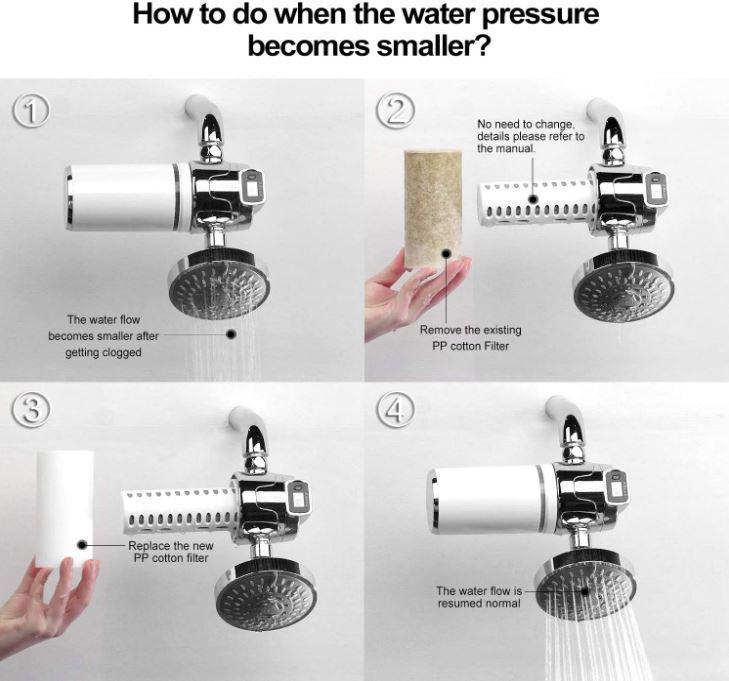 How to do when the water pressure becomes smaller?

①

The water flow becomes smaller after getting clogged

②

No need to change, details please refer to the manual.

Remove the existing PP cotton Filter

③

Replace the new PP cotton filter

④

The water flow is resumed normal