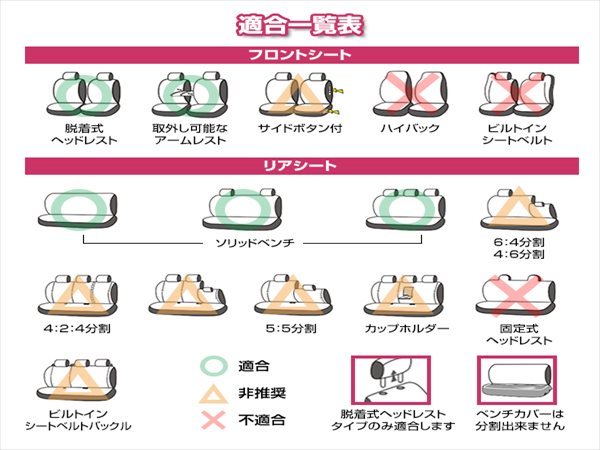 適合一覧表

フロントシート

脱着式
ヘッドレスト

取外し可能な
アームレスト

サイドボタン付

ハイバック

ビルトイン
シートベルト

リアシート

ソリッドベンチ

6:4分割
4:6分割

4:2:4分割

5:5分割

カップホルダー

固定式
ヘッドレスト

ビルトイン
シートベルトバックル

適合

非推奨

不適合

脱着式ヘッドレスト
タイプのみ適合します

ベンチカバーは
分割出来ません