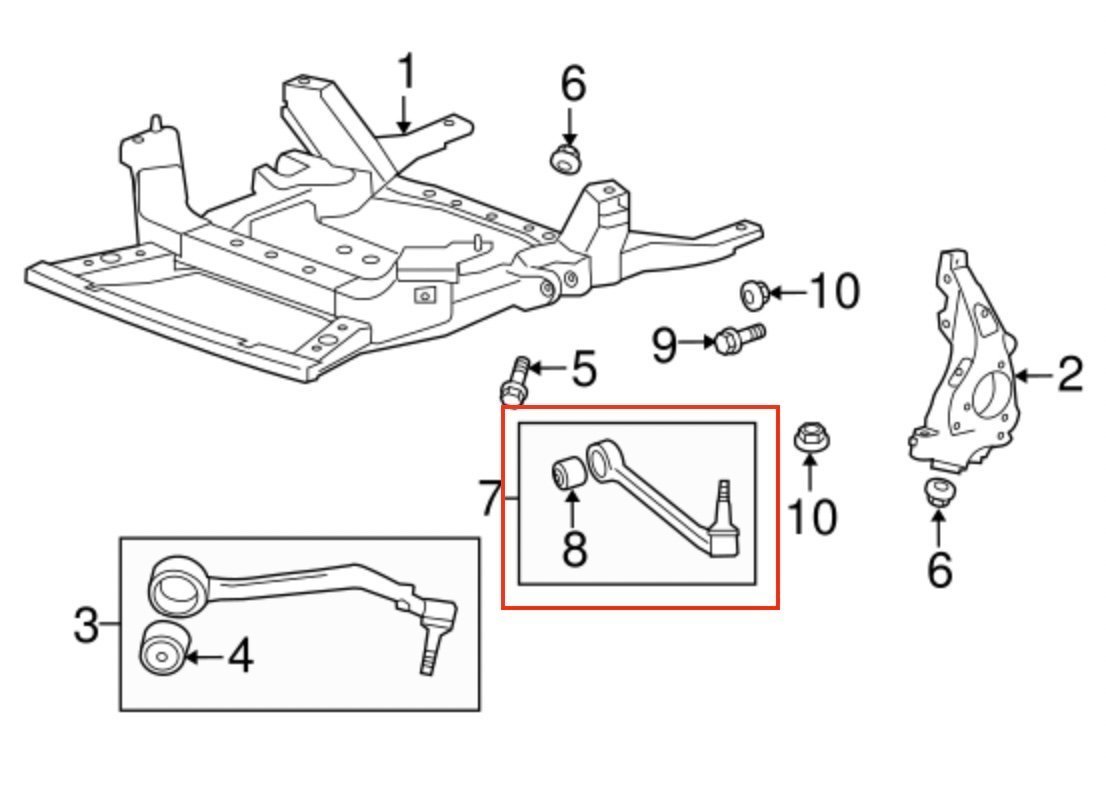 1
6
10
9
5
2
7
8
10
6
3
4