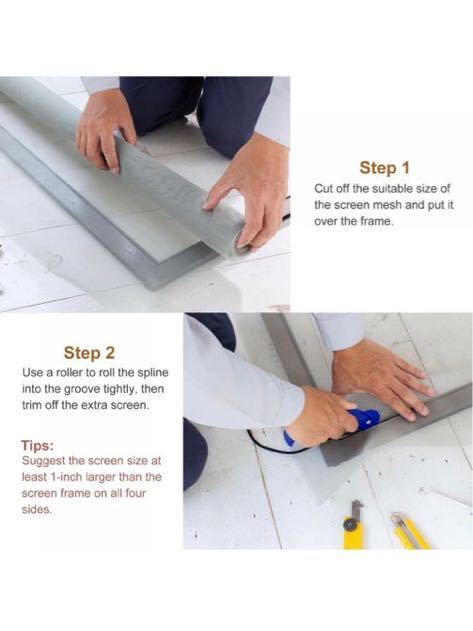 Step 1
Cut off the suitable size of the screen mesh and put it over the frame.

Step 2
Use a roller to roll the spline into the groove tightly, then trim off the extra screen.

Tips:
Suggest the screen size at least 1-inch larger than the screen frame on all four sides.