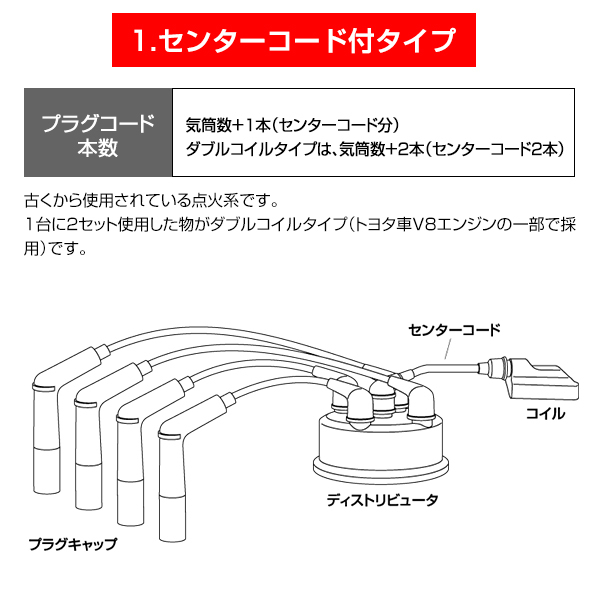 1.センターコード付タイプ

| プラグコード本数 | 気筒数+1本(センターコード分) ダブルコイルタイプは、気筒数+2本(センターコード2本) |
|---|---|

古くから使用されている点火系です。
1台に2セット使用した物がダブルコイルタイプ(トヨタ車V8エンジンの一部で採用)です。

センターコード
コイル
ディストリビュータ
プラグキャップ