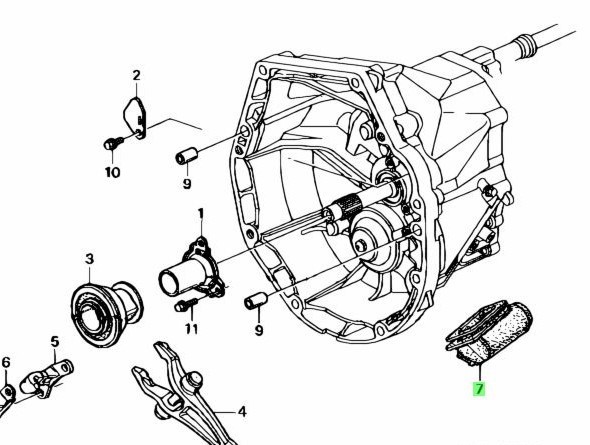 2
10
9
1
3
11
9
5
6
4
7