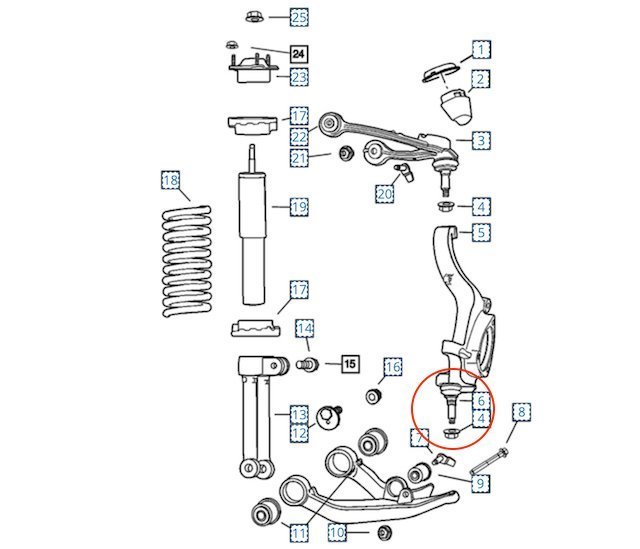 25
24
23
1
2
17
22
3
21
20
4
18
19
5
17
14
15
16
6
4
8
13
12
7
9
11
10