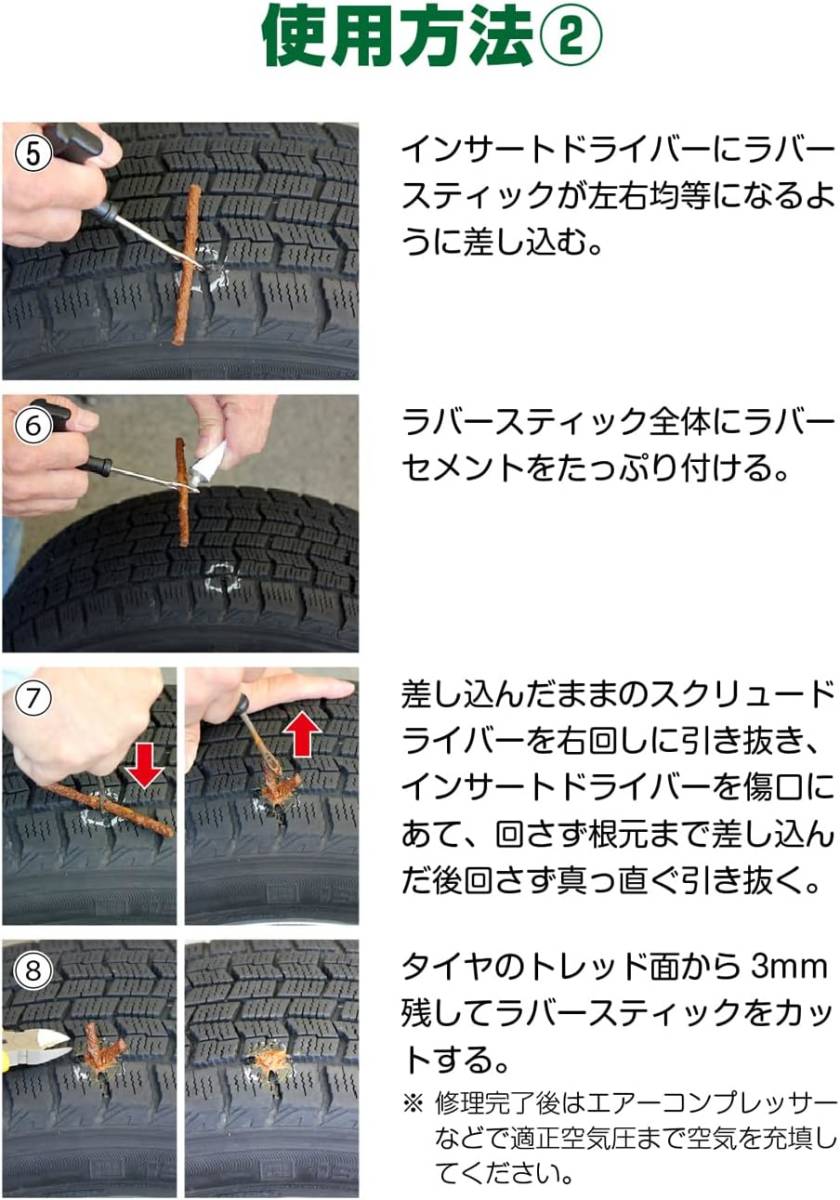 使用方法②

⑤

インサートドライバーにラバースティックが左右均等になるように差し込む。

⑥

ラバースティック全体にラバーセメントをたっぷり付ける。

⑦

差し込んだままのスクリュードライバーを右回しに引き抜き、インサートドライバーを傷口にあて、回さず根元まで差し込んだ後回さず真っ直ぐ引き抜く。

⑧

タイヤのトレッド面から 3mm 残してラバースティックをカットする。

※ 修理完了後はエアーコンプレッサーなどで適正空気圧まで空気を充填してください。