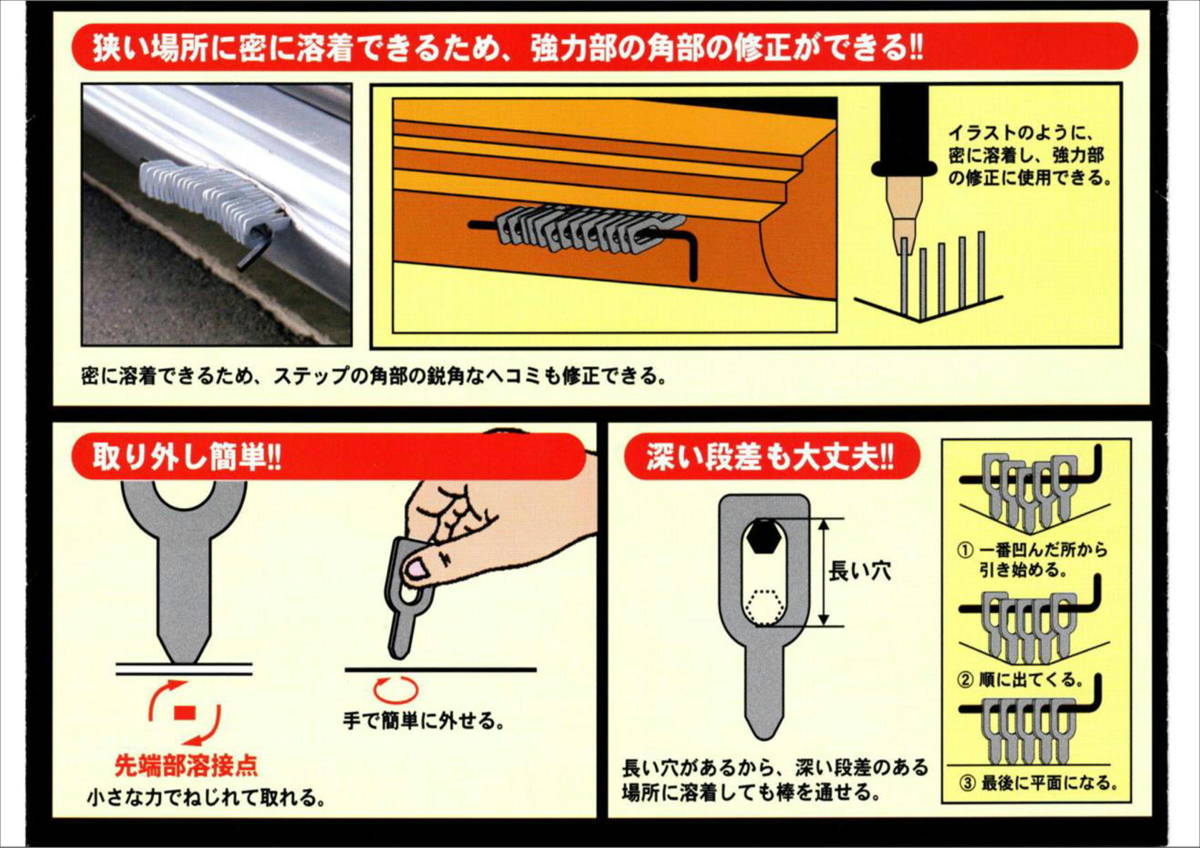 狭い場所に密に溶着できるため、強力部の角部の修正ができる!!

イラストのように、密に溶着し、強力部の修正に使用できる。

密に溶着できるため、ステップの角部の鋭角なヘコミも修正できる。

取り外し簡単!!

先端部溶接点
小さな力でねじれて取れる。

手で簡単に外せる。

深い段差も大丈夫!!

長い穴

長い穴があるから、深い段差のある場所に溶着しても棒を通せる。

① 一番凹んだ所から引き始める。

② 順に出てくる。

③ 最後に平面になる。