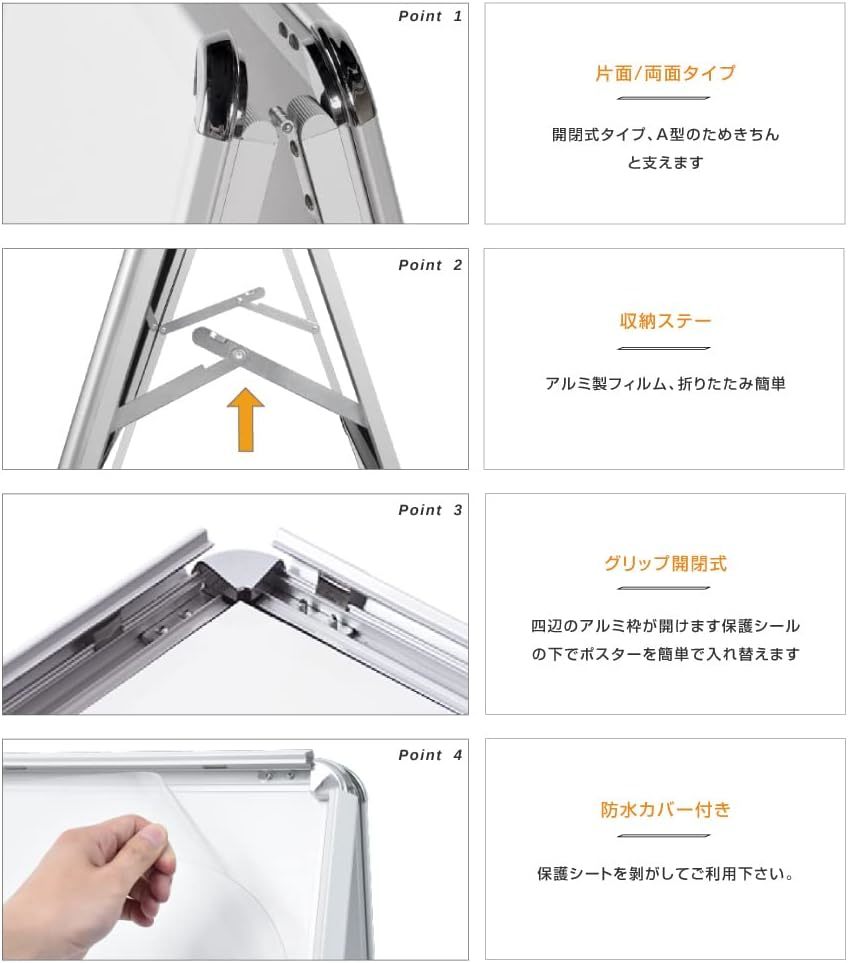 Point 1

片面/両面タイプ

開閉式タイプ、A型のためきちんと支えます

Point 2

収納ステー

アルミ製フィルム、折りたたみ簡単

Point 3

グリップ開閉式

四辺のアルミ枠が開けます保護シールの下でポスターを簡単で入れ替えます

Point 4

防水カバー付き

保護シートを剥がしてご利用下さい。