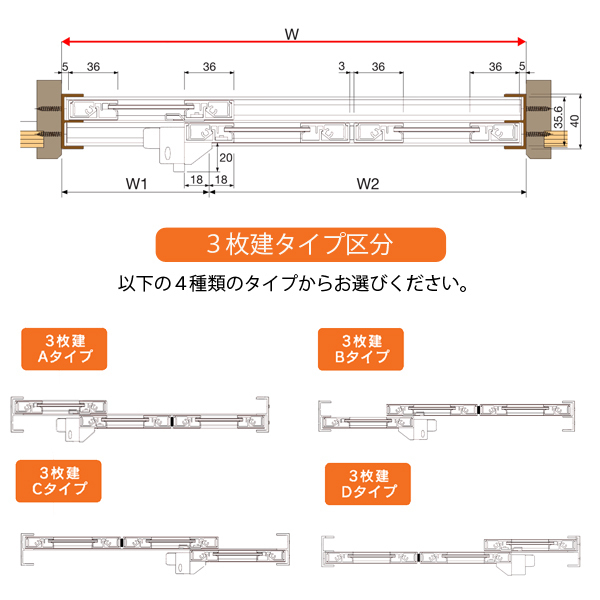 W

5
36
36
3
36
36
5
35.6
40
20
W1
18
18
W2

３枚建タイプ区分

以下の４種類のタイプからお選びください。

３枚建
Aタイプ

３枚建
Bタイプ

３枚建
Cタイプ

３枚建
Dタイプ