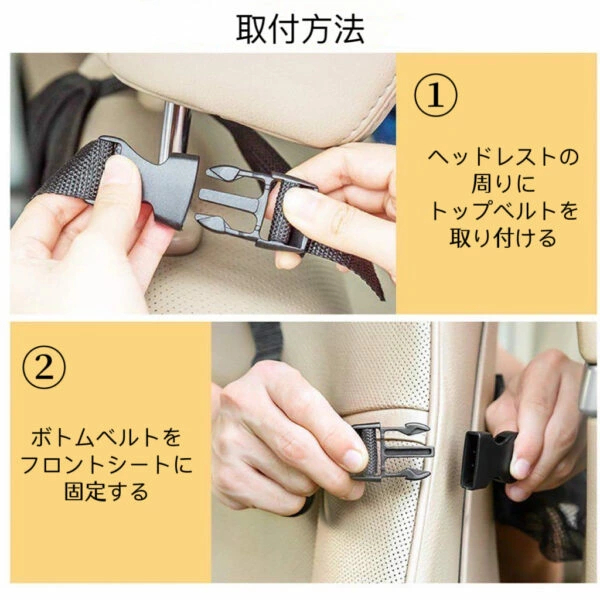 取付方法

①

ヘッドレストの周りにトップベルトを取り付ける

②

ボトムベルトをフロントシートに固定する