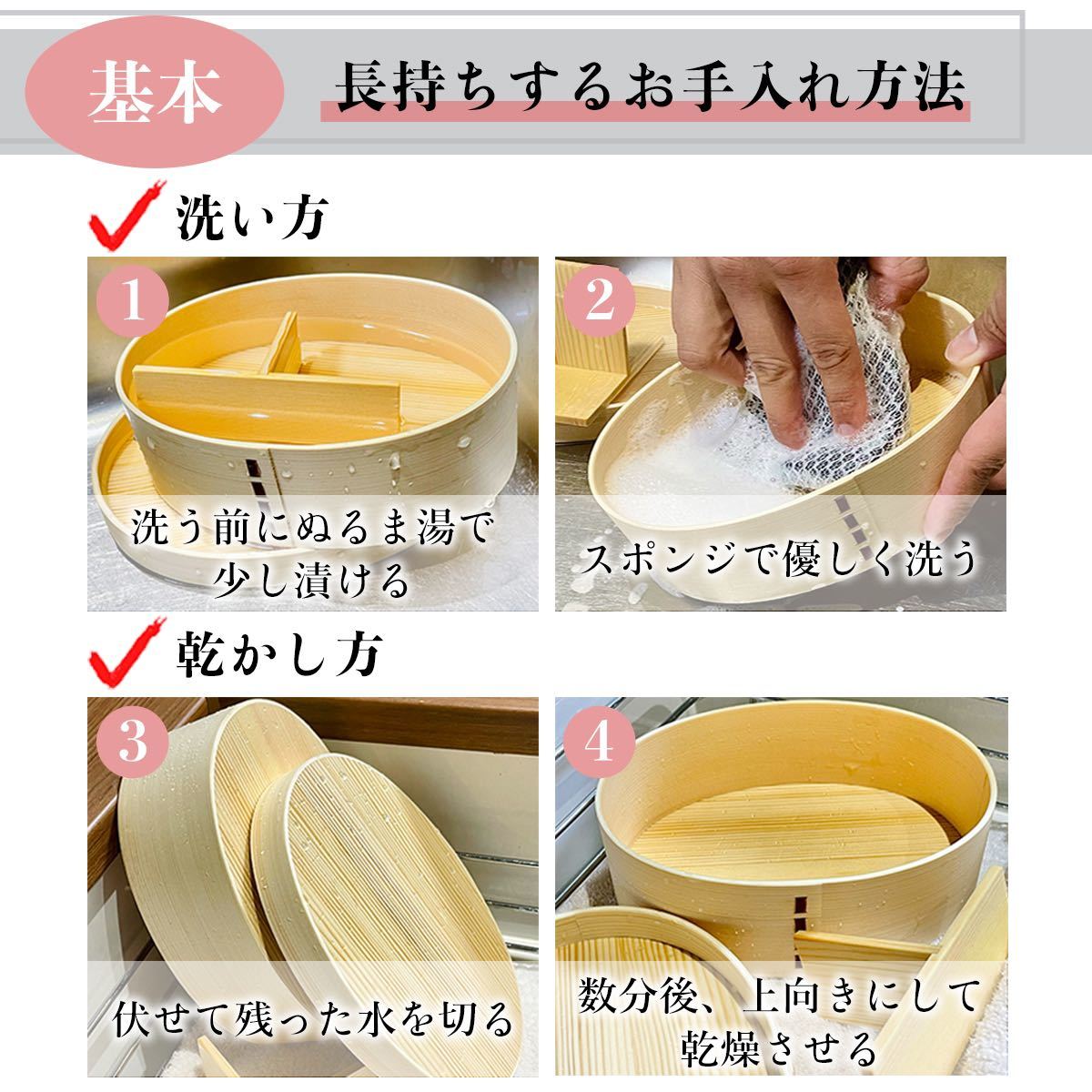 基本

長持ちするお手入れ方法

洗い方

1

洗う前にぬるま湯で少し漬ける

2

スポンジで優しく洗う

乾かし方

3

伏せて残った水を切る

4

数分後、上向きにして乾燥させる