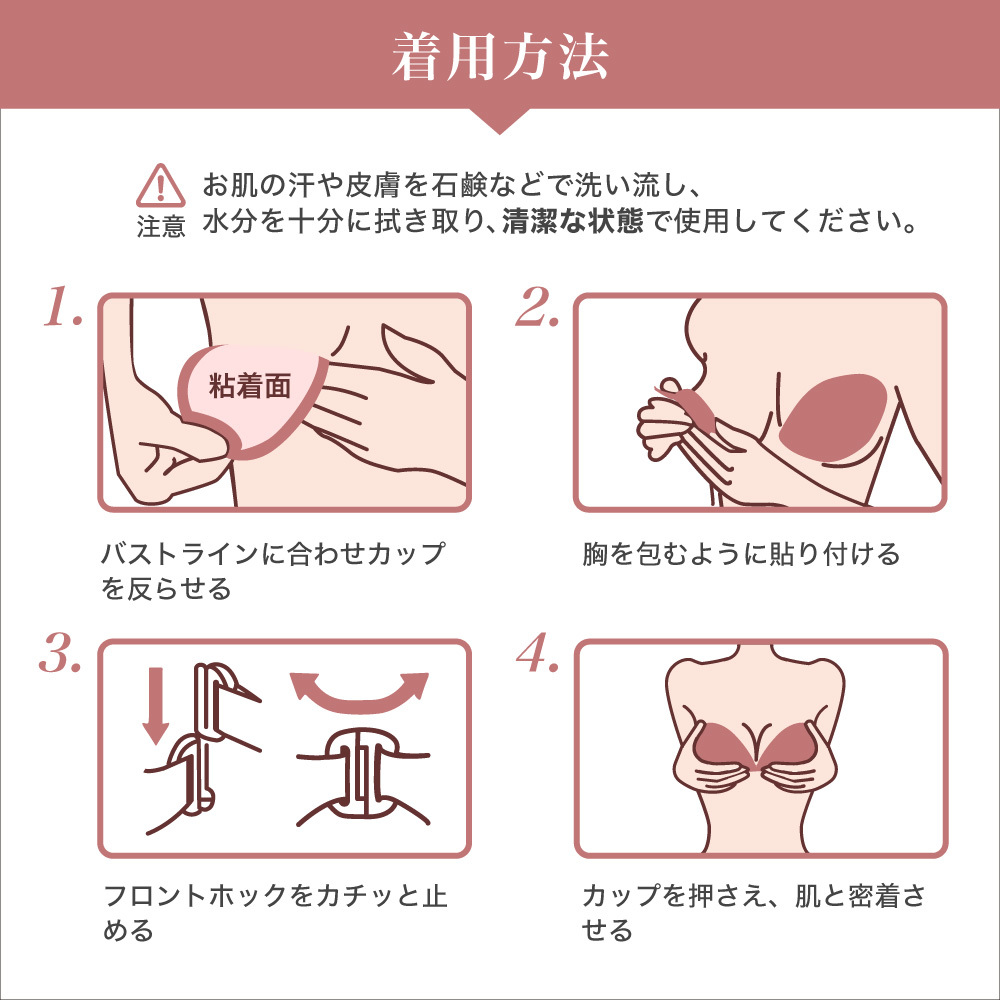 着用方法

注意 お肌の汗や皮膚を石鹸などで洗い流し、水分を十分に拭き取り、清潔な状態で使用してください。

1.

粘着面

バストラインに合わせカップを反らせる

2.

胸を包むように貼り付ける

3.

フロントホックをカチッと止める

4.

カップを押さえ、肌と密着させる