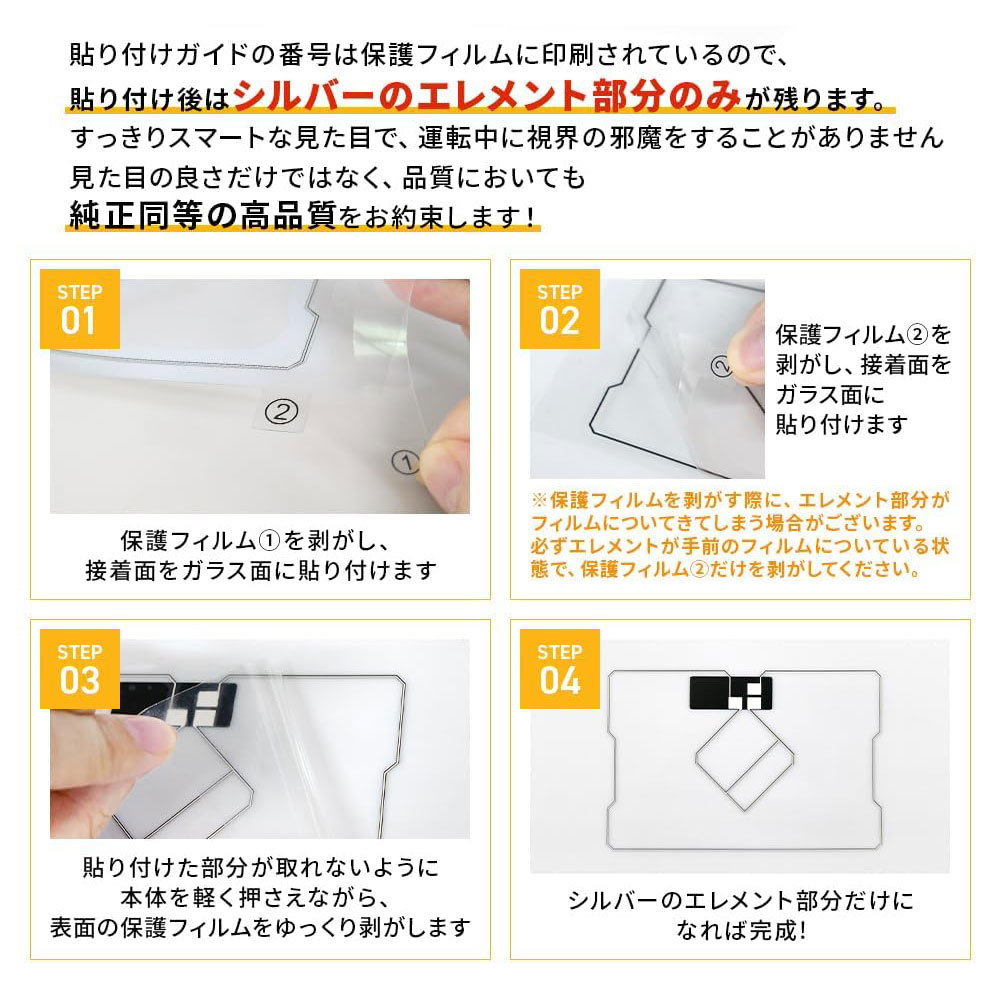 貼り付けガイドの番号は保護フィルムに印刷されているので、
貼り付け後はシルバーのエレメント部分のみが残ります。
すっきりスマートな見た目で、運転中に視界の邪魔をすることがありません
見た目の良さだけではなく、品質においても
純正同等の高品質をお約束します！

STEP 01

②

①

保護フィルム①を剥がし、
接着面をガラス面に貼り付けます

STEP 02

②

保護フィルム②を剥がし、接着面をガラス面に貼り付けます

※保護フィルムを剥がす際に、エレメント部分がフィルムについてきてしまう場合がございます。必ずエレメントが手前のフィルムについている状態で、保護フィルム②だけを剥がしてください。

STEP 03

貼り付けた部分が取れないように
本体を軽く押さえながら、
表面の保護フィルムをゆっくり剥がします

STEP 04

シルバーのエレメント部分だけに
なれば完成！